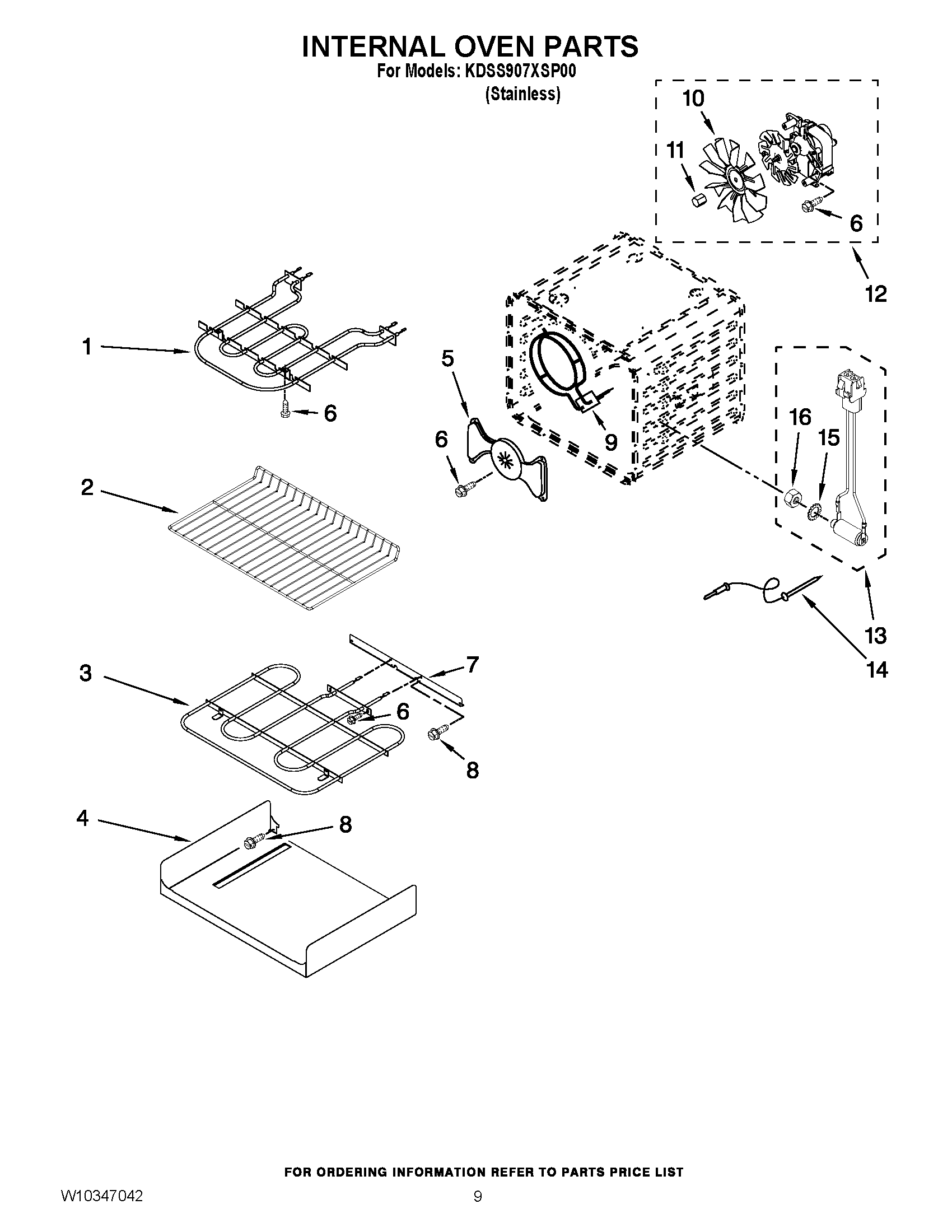 INTERNAL OVEN PARTS
For Models: KDSS907XSP00
(Stainless)

10
11
6
12
1
6
5
6
9
16
15
2
13
14
3
7
6
8
4
8

FOR ORDERING INFORMATION REFER TO PARTS PRICE LIST

W10347042
9