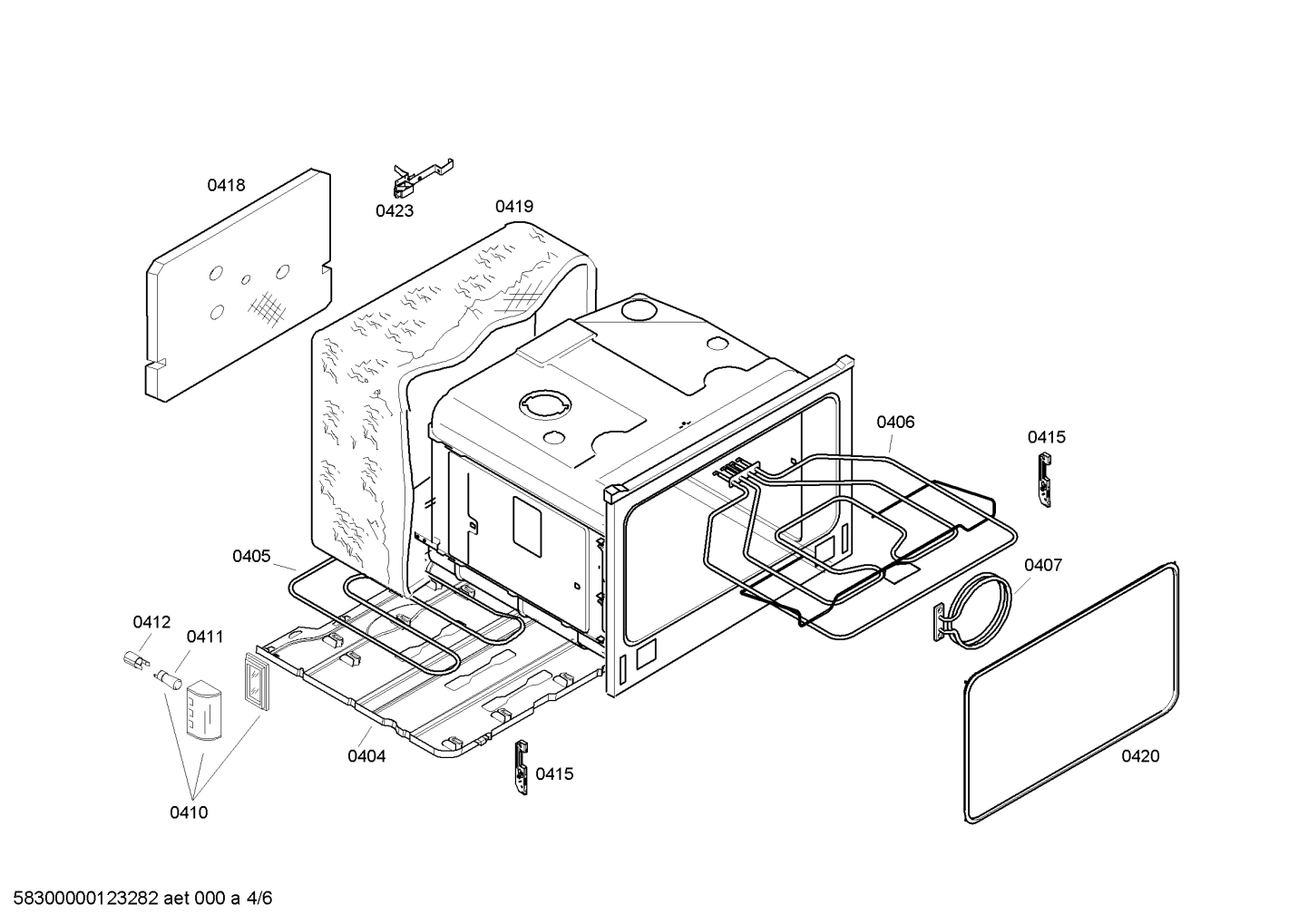 0418

0423

0419

0406

0415

0405

0407

0412

0411

0404

0415

0420

0410

58300000123282 aet 000 a 4/6