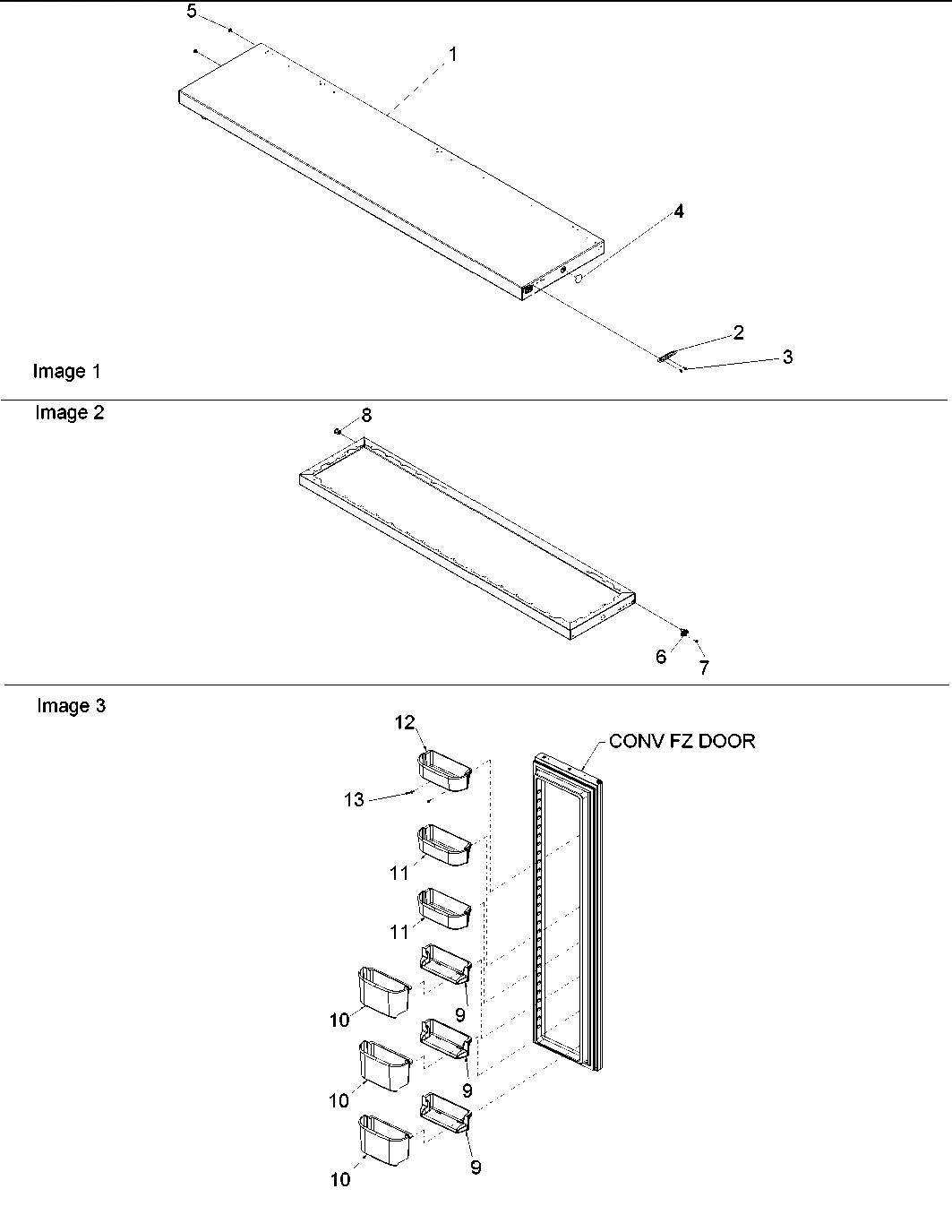 5
1
4
2
3
Image 1

Image 2
8
6
7

Image 3
12
CONV FZ DOOR
13
11
11
9
10
9
10
9
10