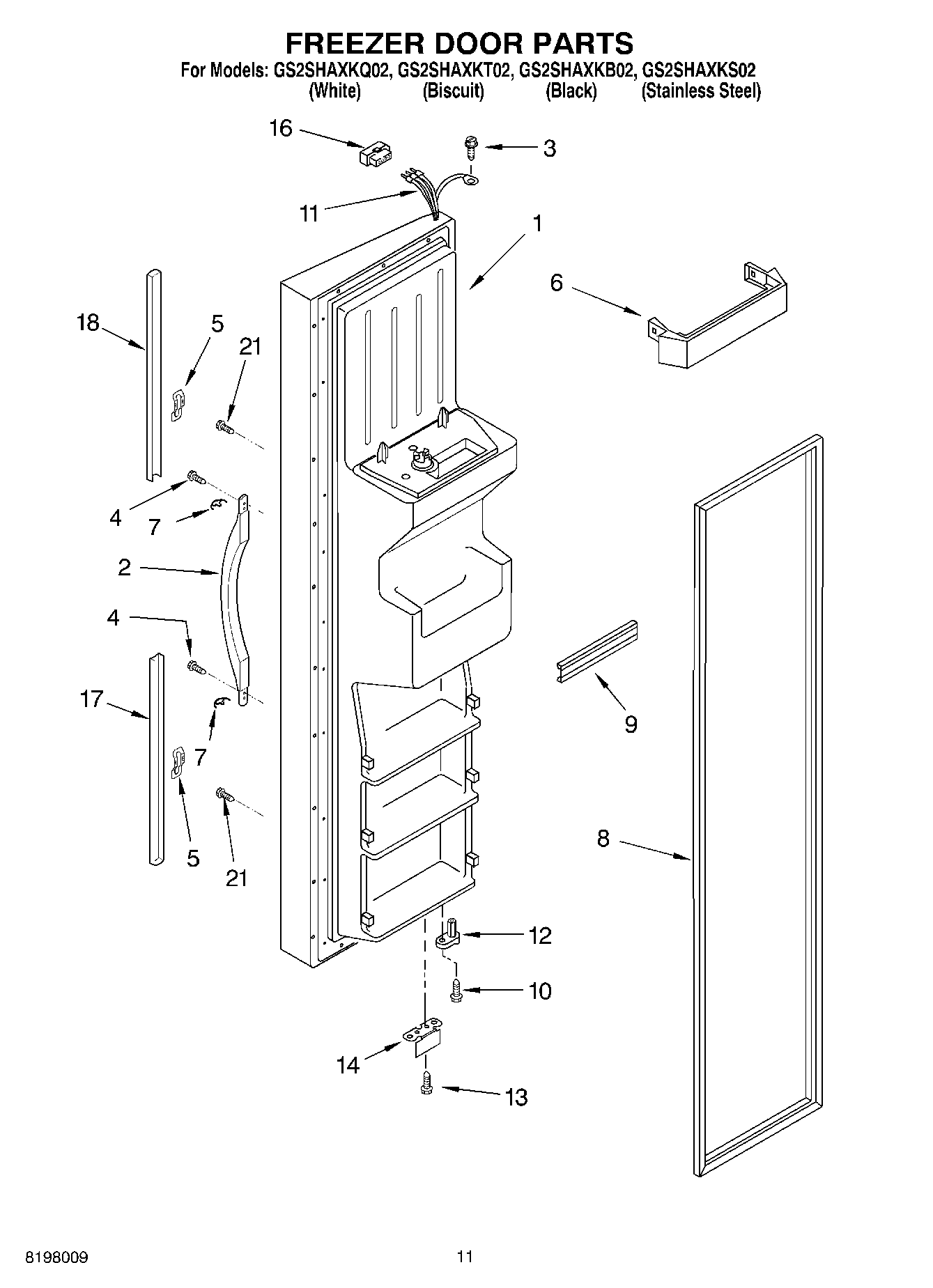 FREEZER DOOR PARTS

For Models: GS2SHAXKQ02, GS2SHAXKT02, GS2SHAXKB02, GS2SHAXKS02
(White) (Biscuit) (Black) (Stainless Steel)

16

3

11

1

6

18

5

21

4

7

2

4

17

7

5

21

9

8

12

10

14

13

8198009

11