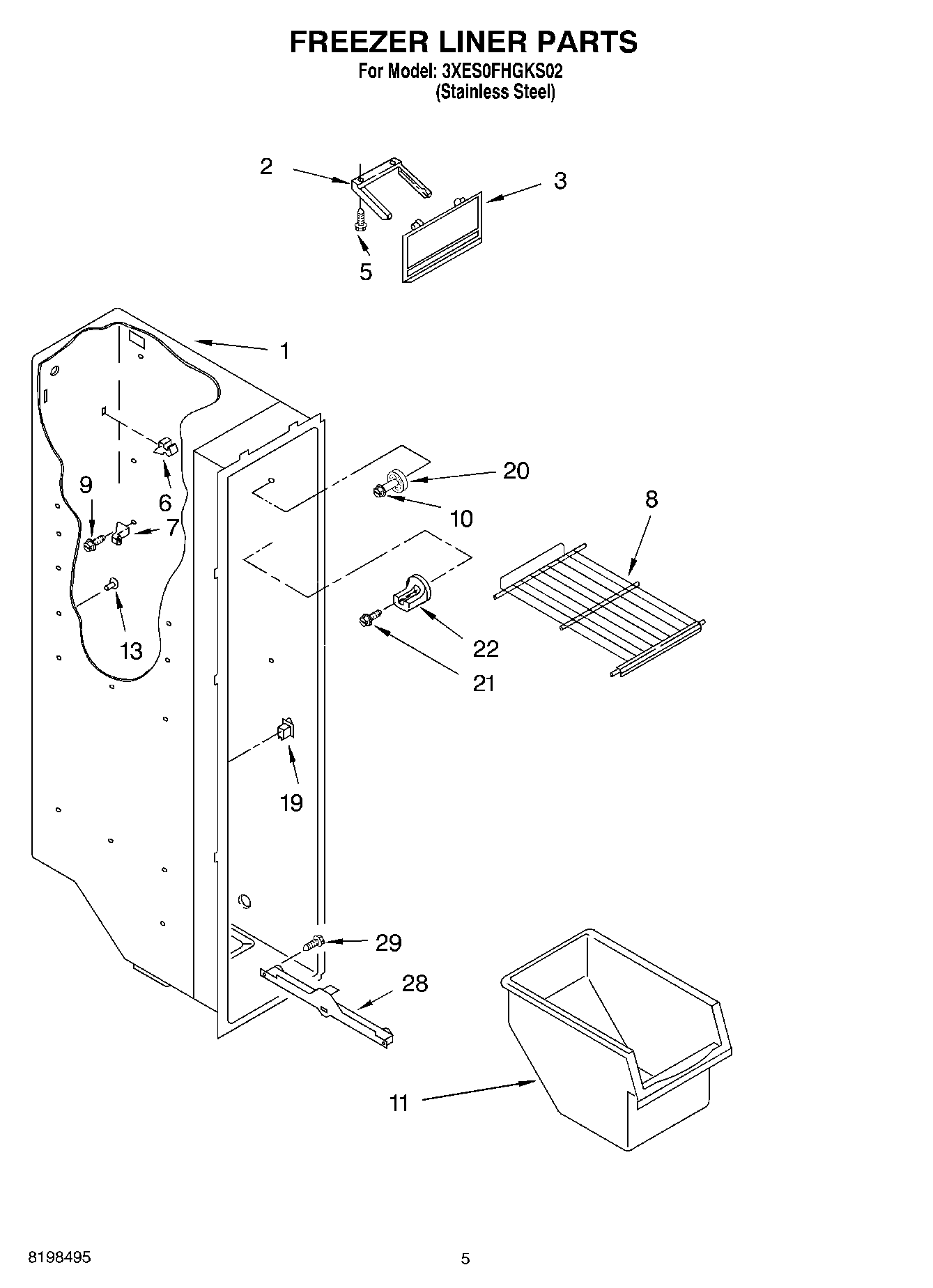 FREEZER LINER PARTS
For Model: 3XES0FHGKS02
(Stainless Steel)

2
3
5
1
20
10
8
9
6
7
13
22
21
19
29
28
11

8198495

5