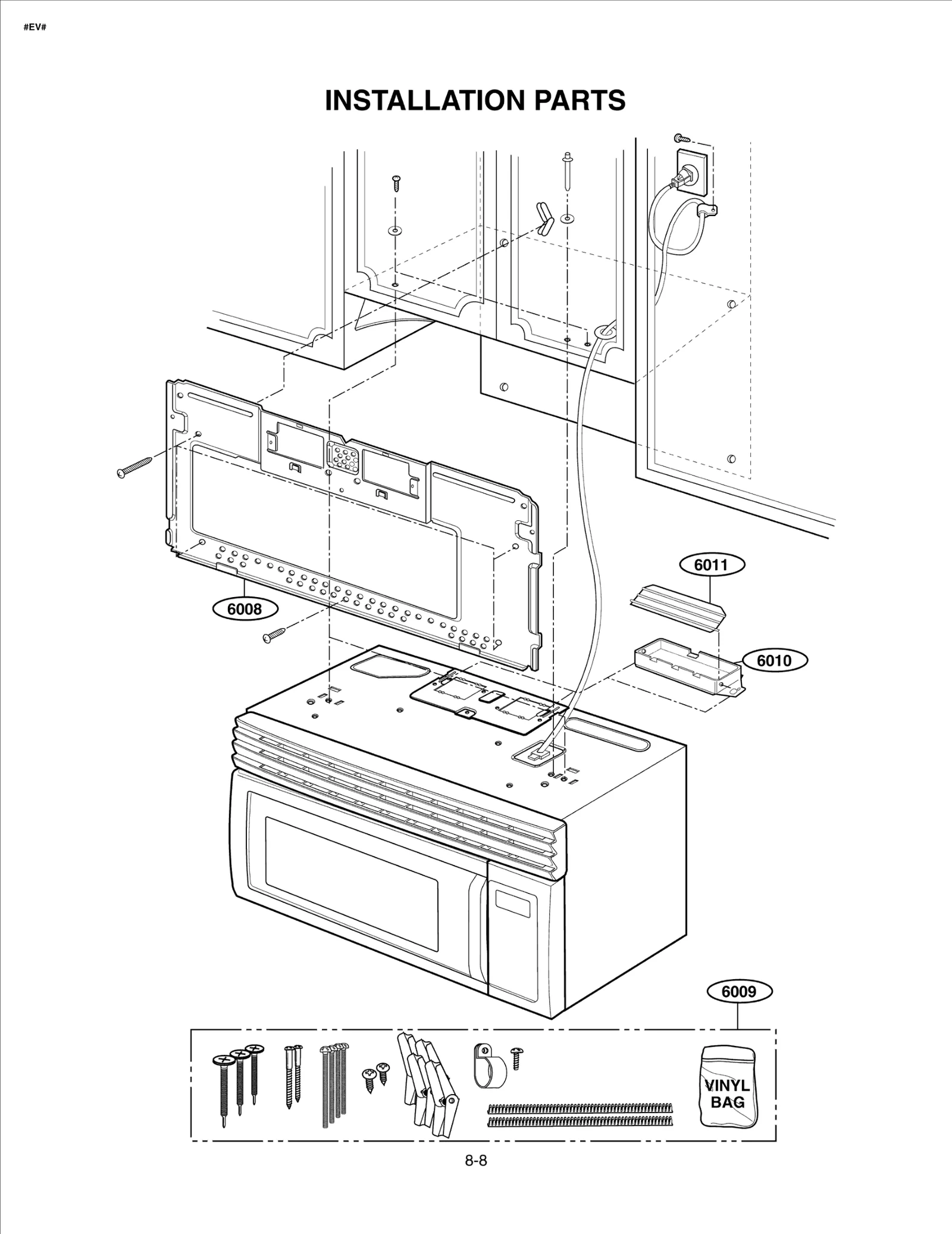 #EV#

INSTALLATION PARTS

6011

6008

6010

6009

VINYL BAG

8-8