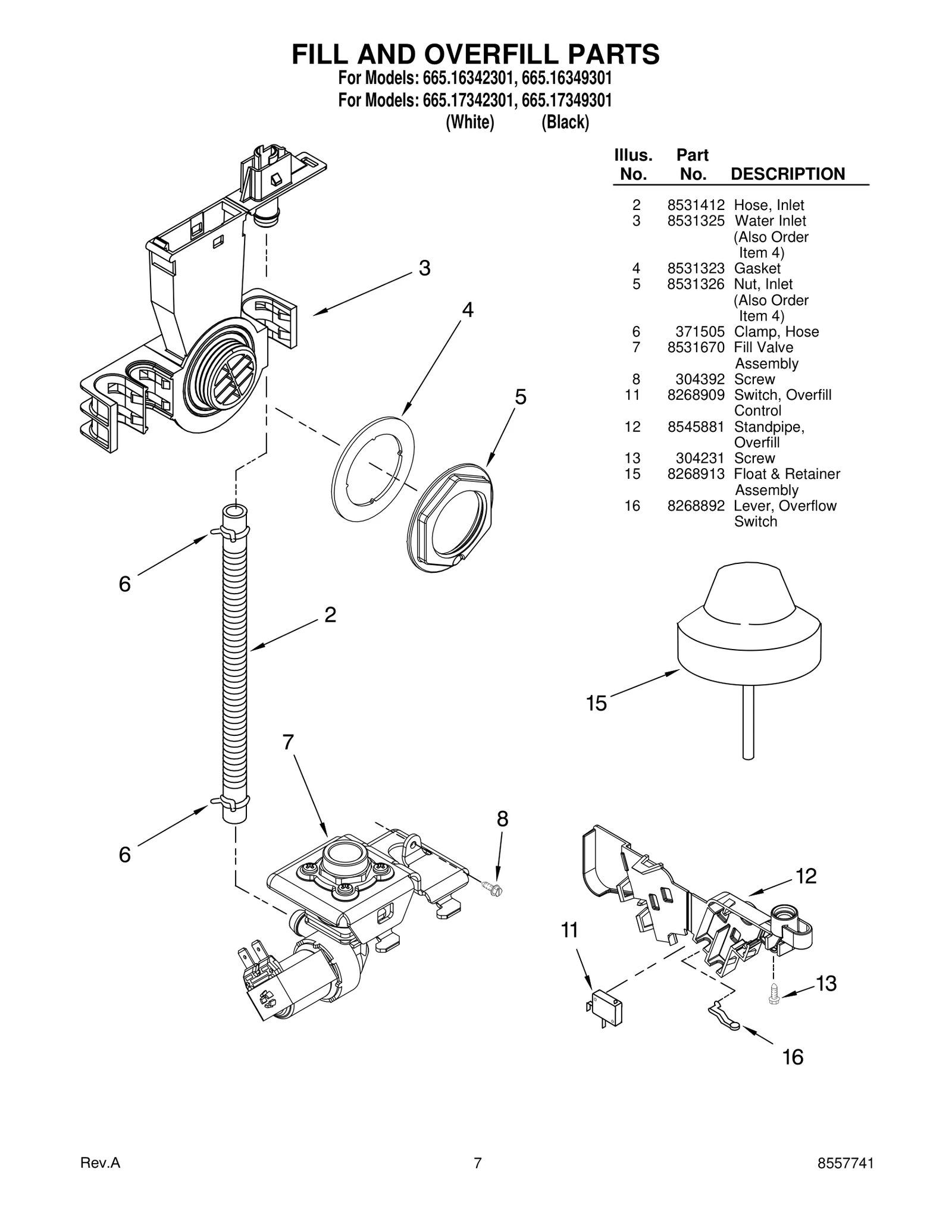 FILL AND OVERFILL PARTS
For Models: 665.16342301, 665.16349301
For Models: 665.17342301, 665.17349301
(White) (Black)

| Illus. No. | Part No. | DESCRIPTION |
|---|---|---|
| 2 | 8531412 | Hose, Inlet |
| 3 | 8531325 | Water Inlet (Also Order Item 4) |
| 4 | 8531323 | Gasket |
| 5 | 8531326 | Nut, Inlet (Also Order Item 4) |
| 6 | 371505 | Clamp, Hose |
| 7 | 8531670 | Fill Valve Assembly |
| 8 | 304392 | Screw |
| 11 | 8268909 | Switch, Overfill Control |
| 12 | 8545881 | Standpipe, Overfill |
| 13 | 304231 | Screw |
| 15 | 8268913 | Float & Retainer Assembly |
| 16 | 8268892 | Lever, Overflow Switch |

3
4
5
6
2
15
7
8
6
12
11
13
16

Rev.A 7 8557741