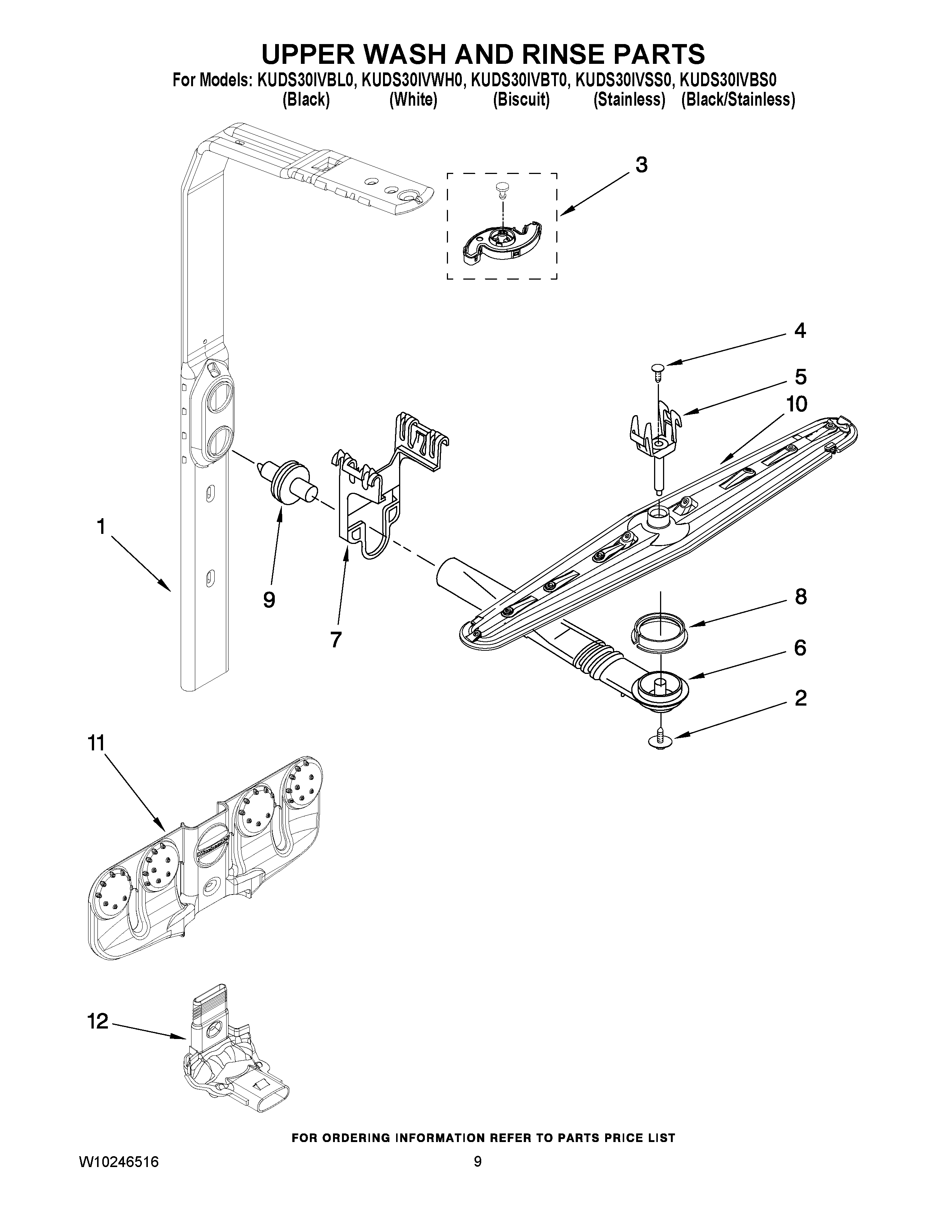 UPPER WASH AND RINSE PARTS

For Models: KUDS30IVBL0, KUDS30IVWH0, KUDS30IVBT0, KUDS30IVSS0, KUDS30IVBS0
(Black) (White) (Biscuit) (Stainless) (Black/Stainless)

3

4

5

10

1

9

7

8

6

2

11

12

FOR ORDERING INFORMATION REFER TO PARTS PRICE LIST

W10246516

9