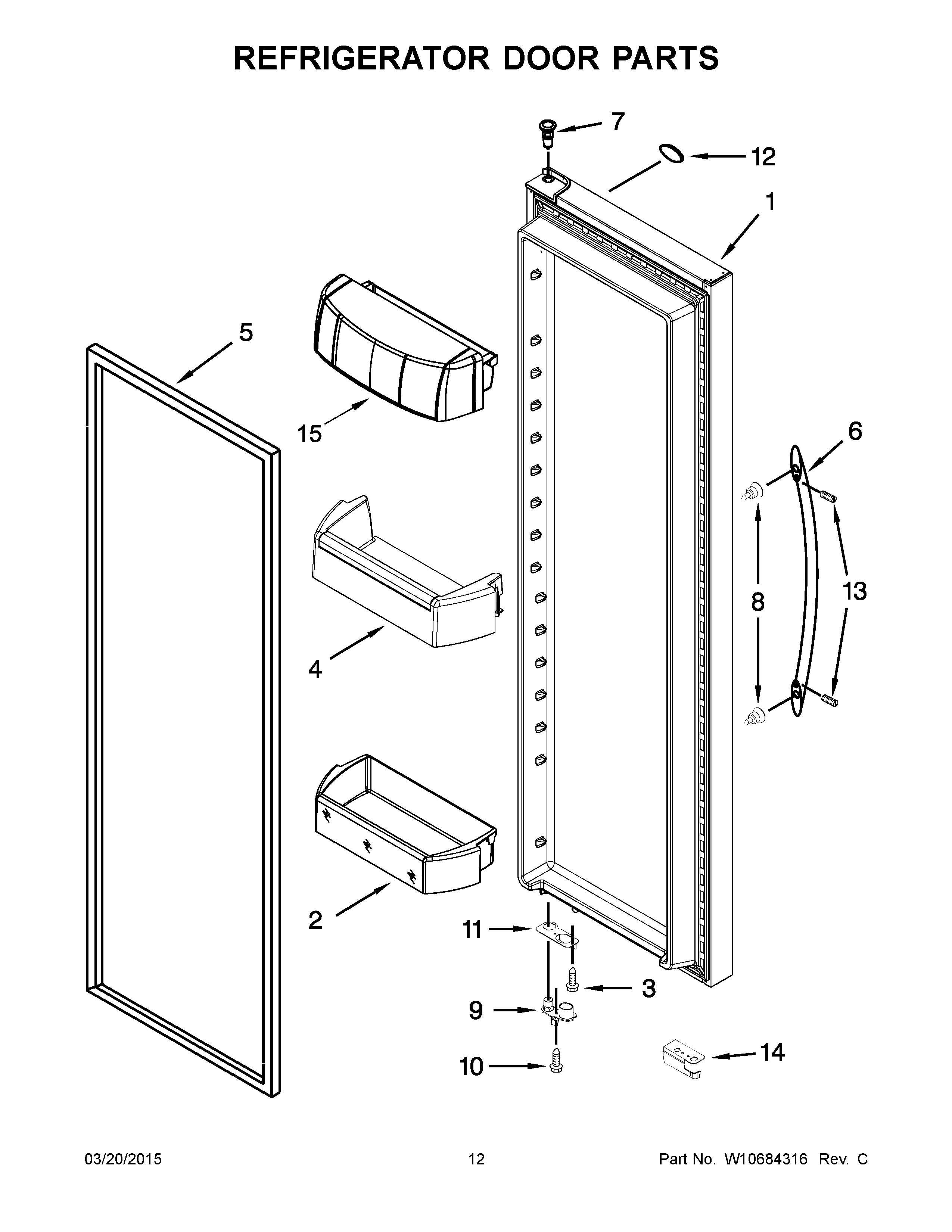 REFRIGERATOR DOOR PARTS

7
12
1
5
15
6
8
13
4
2
11
3
9
10
14

03/20/2015
12
Part No. W10684316 Rev. C