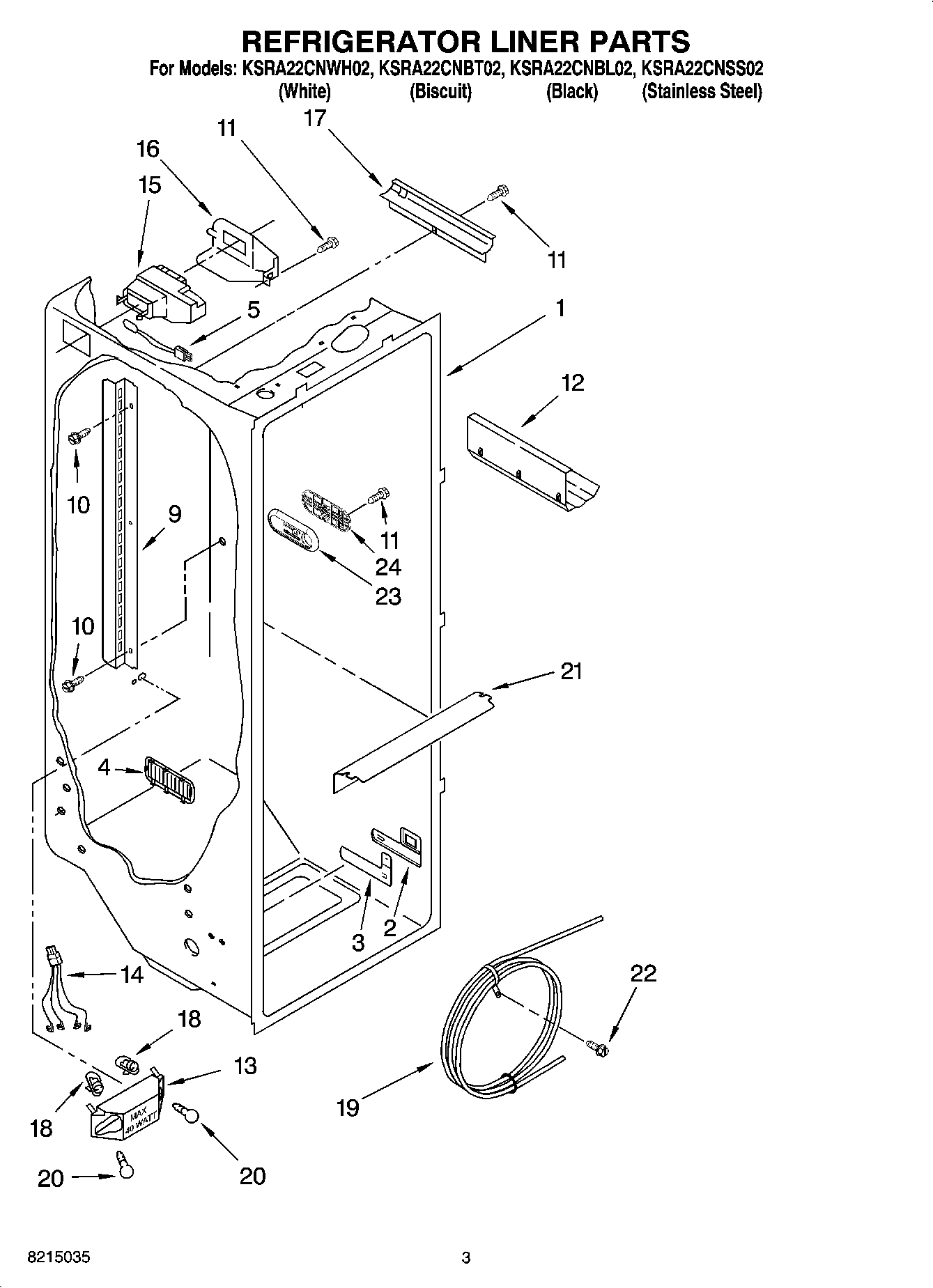 REFRIGERATOR LINER PARTS

For Models: KSRA22CNWH02, KSRA22CNBT02, KSRA22CNBL02, KSRA22CNSS02
(White) (Biscuit) (Black) (Stainless Steel)

17
11
16
15
11
5
1
12
10
9
11
24
23
10
21
4
3
2
14
22
18
13
19
18
MAX
40 WATT
20
20

8215035
3