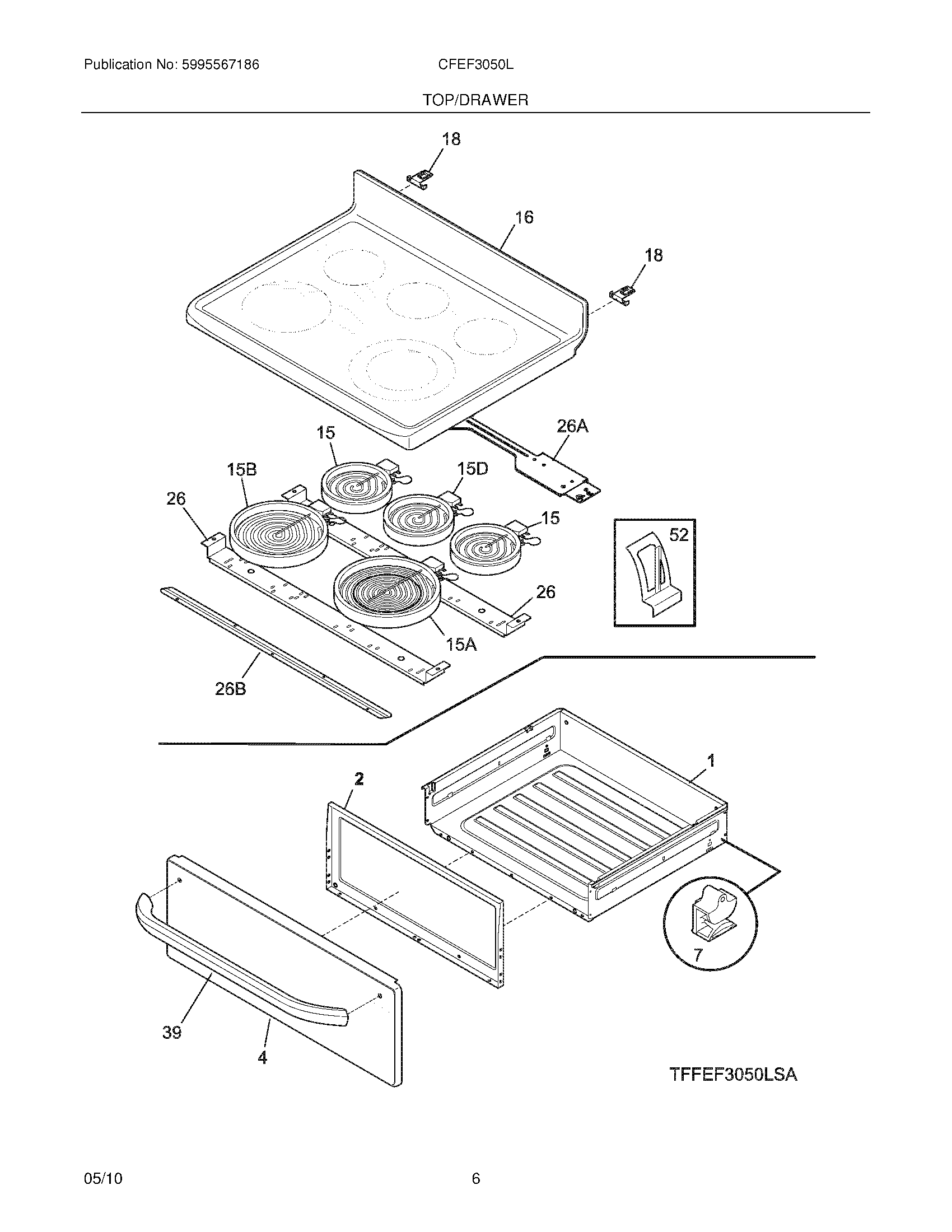 Publication No: 5995567186

CFEF3050L

TOP/DRAWER

18

16

18

26A

15

15B

15D

26

15

52

26

15A

26B

1

2

7

39

4

TFFEF3050LSA

05/10

6