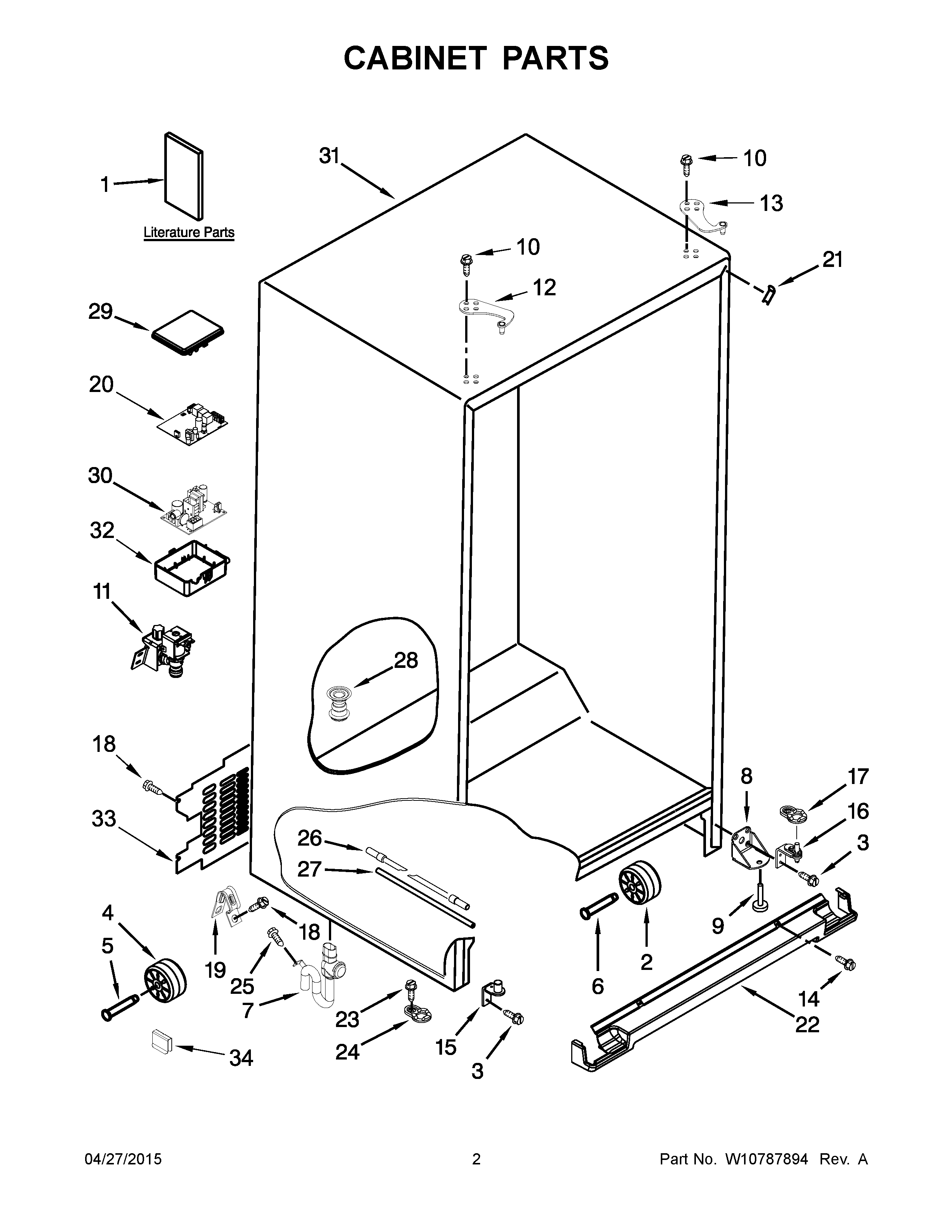 CABINET PARTS

1
Literature Parts
31
10
13
10
12
21
29
20
30
32
11
28
18
33
26
27
8
17
16
3
4
5
19
18
25
7
23
24
15
3
6
2
9
14
22
34

04/27/2015
2
Part No. W10787894 Rev. A