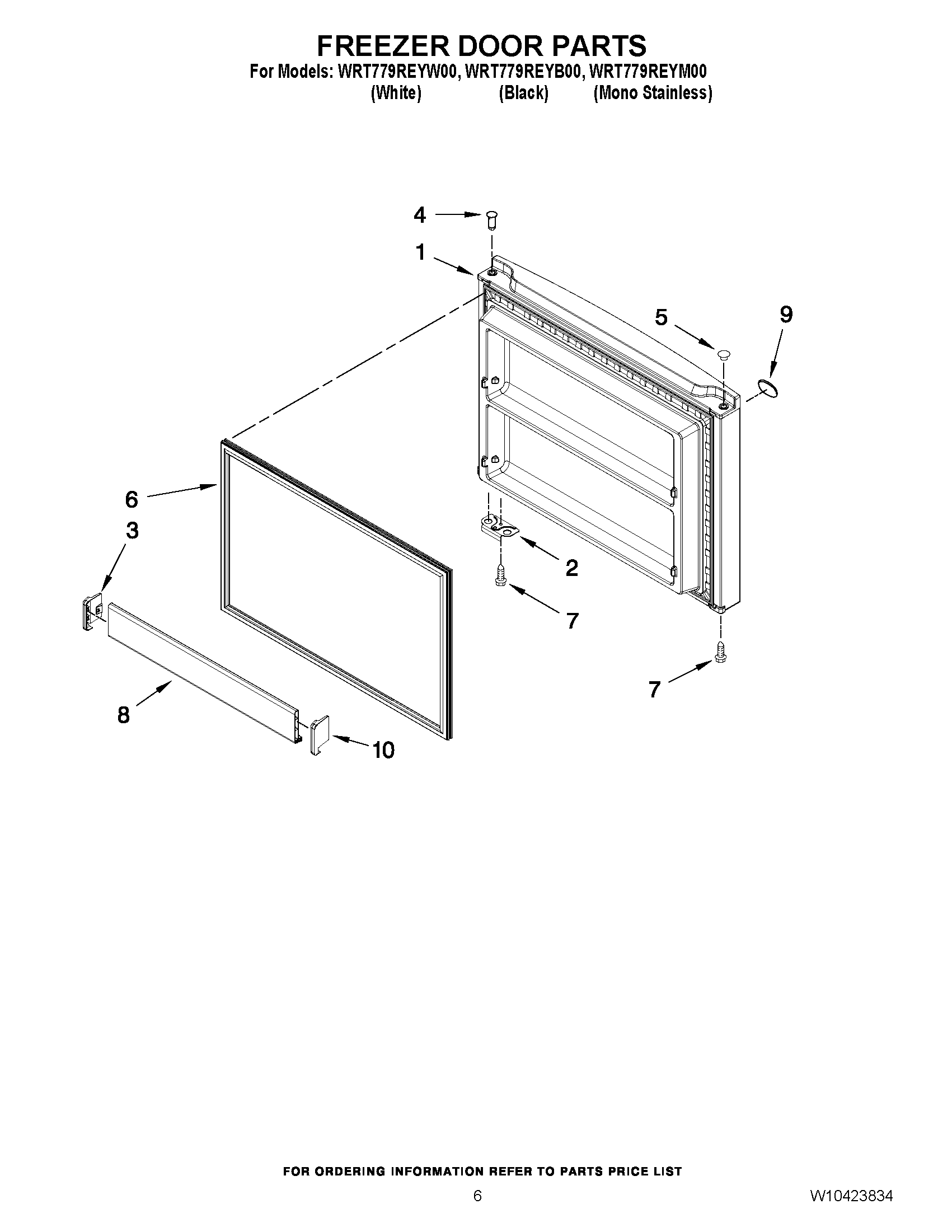 FREEZER DOOR PARTS
For Models: WRT779REYW00, WRT779REYB00, WRT779REYM00
(White) (Black) (Mono Stainless)

4
1
5
9
6
3
2
7
7
8
10

FOR ORDERING INFORMATION REFER TO PARTS PRICE LIST
6
W10423834