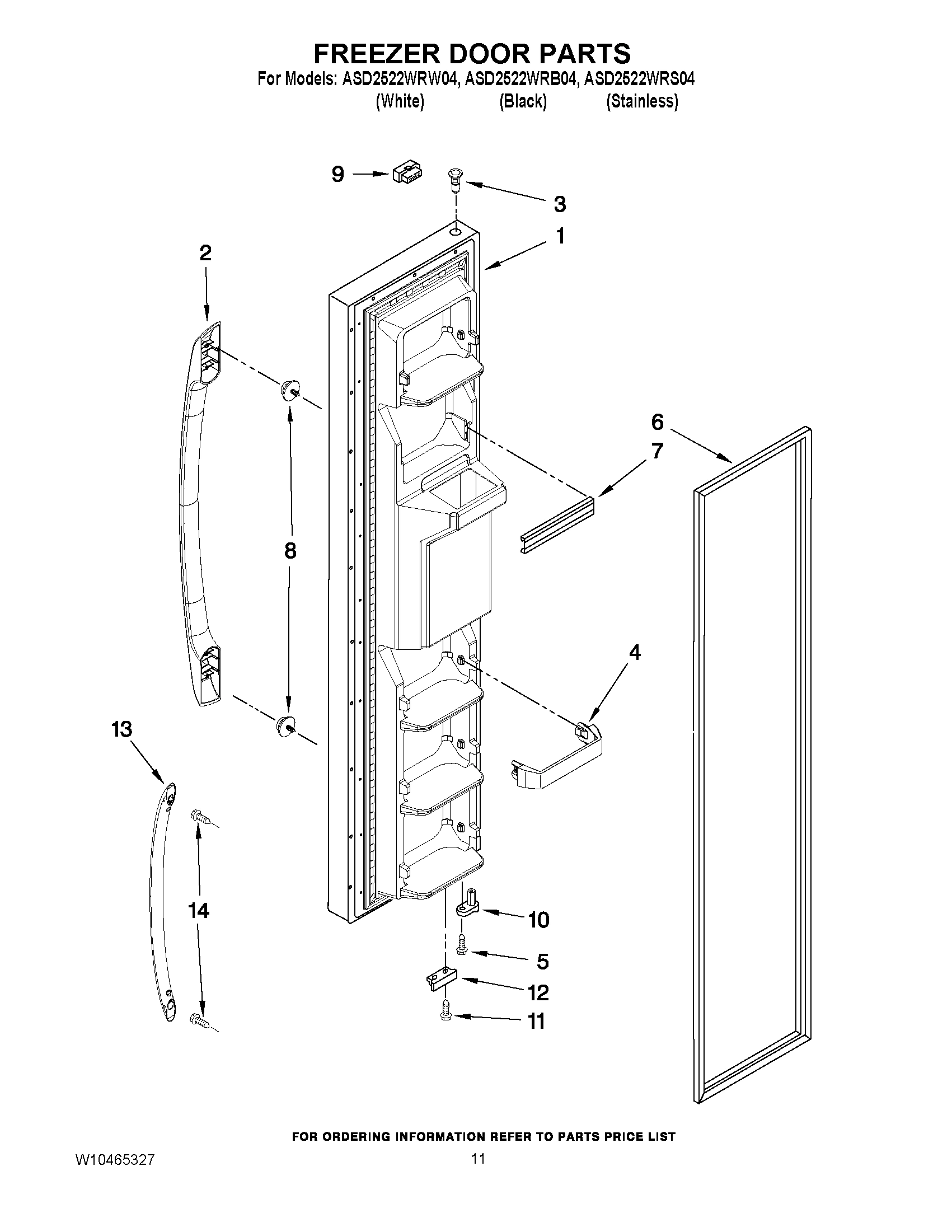 FREEZER DOOR PARTS
For Models: ASD2522WRW04, ASD2522WRB04, ASD2522WRS04
(White) (Black) (Stainless)

9
3
1
2
6
7
8
4
13
14
10
5
12
11

FOR ORDERING INFORMATION REFER TO PARTS PRICE LIST

W10465327
11