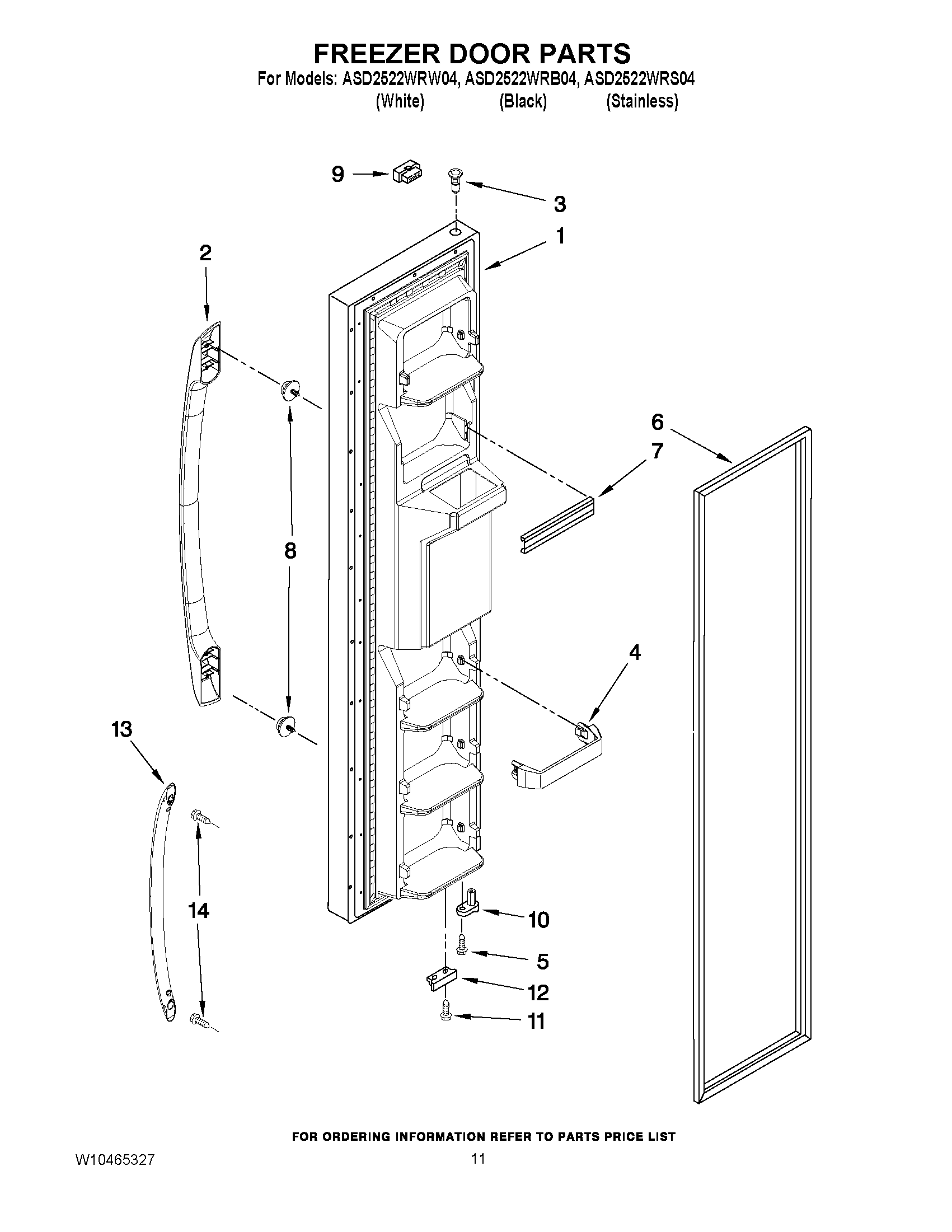 FREEZER DOOR PARTS

For Models: ASD2522WRW04, ASD2522WRB04, ASD2522WRS04
(White) (Black) (Stainless)

9
3
1
2
6
7
8
4
13
14
10
5
12
11

FOR ORDERING INFORMATION REFER TO PARTS PRICE LIST

W10465327

11