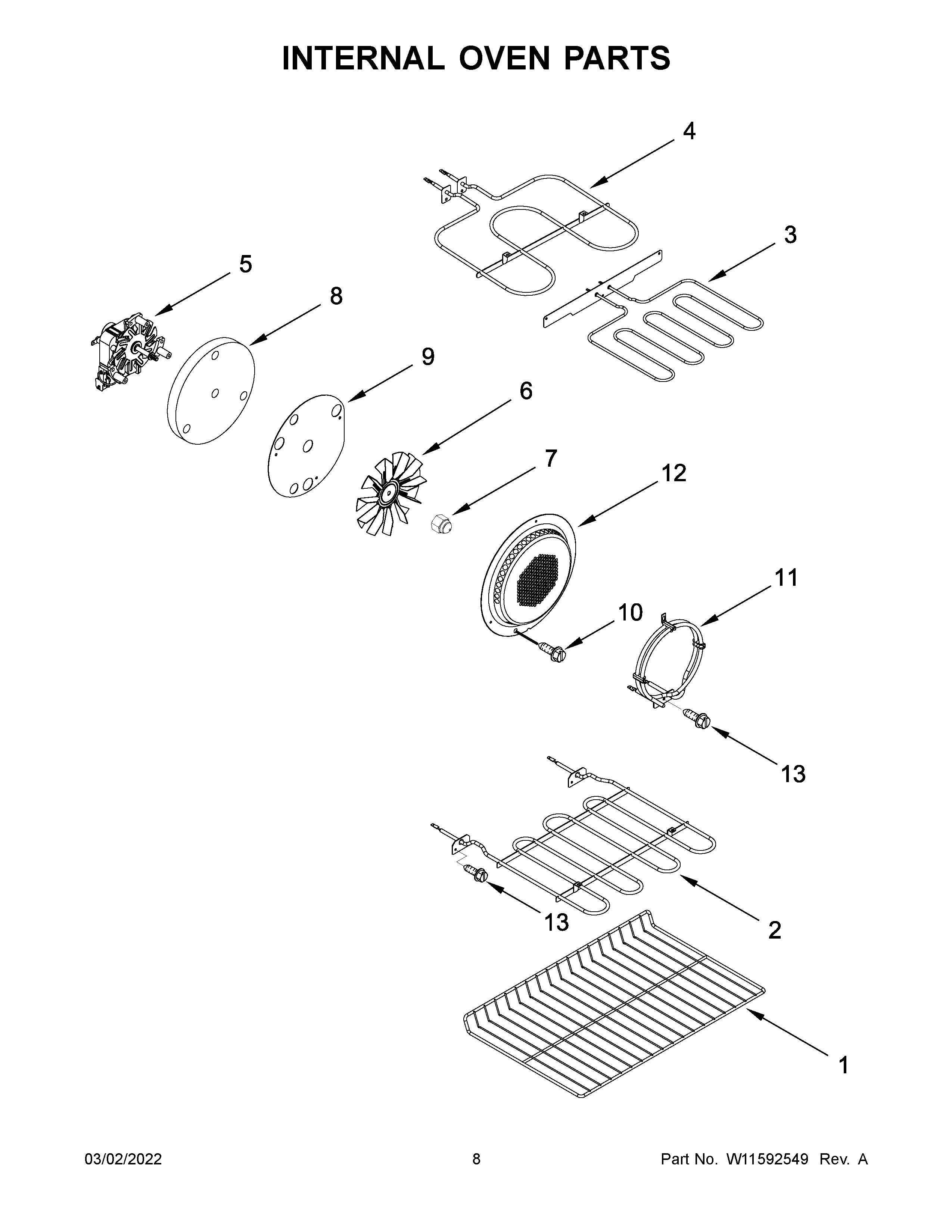 INTERNAL OVEN PARTS

4

3

5

8

9

6

7

12

11

10

13

13

2

1

03/02/2022

8

Part No. W11592549 Rev. A