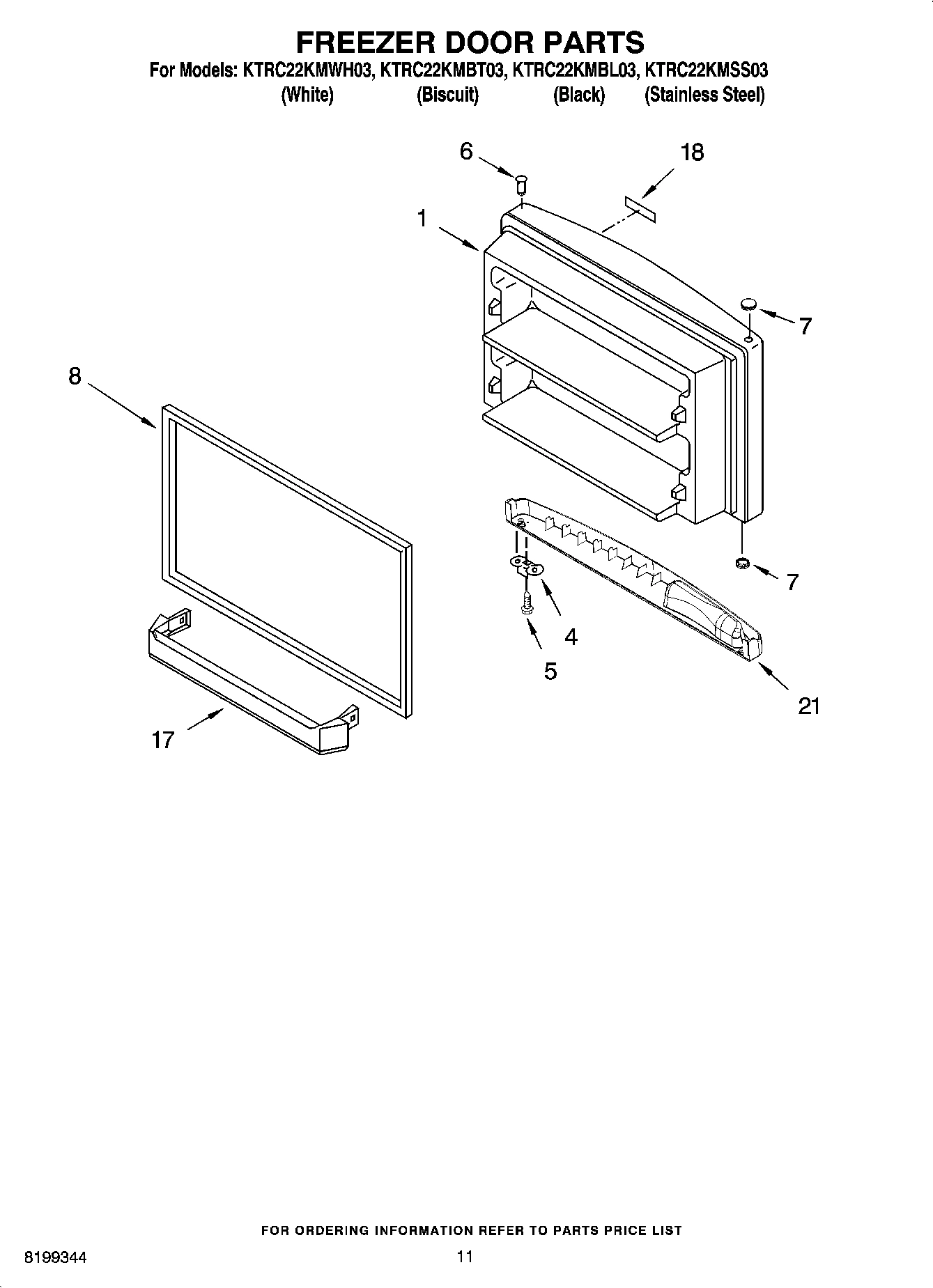 FREEZER DOOR PARTS

For Models: KTRC22KMWH03, KTRC22KMBT03, KTRC22KMBL03, KTRC22KMSS03
(White) (Biscuit) (Black) (Stainless Steel)

6
18
1
7
8
7
4
5
21
17

FOR ORDERING INFORMATION REFER TO PARTS PRICE LIST

8199344
11