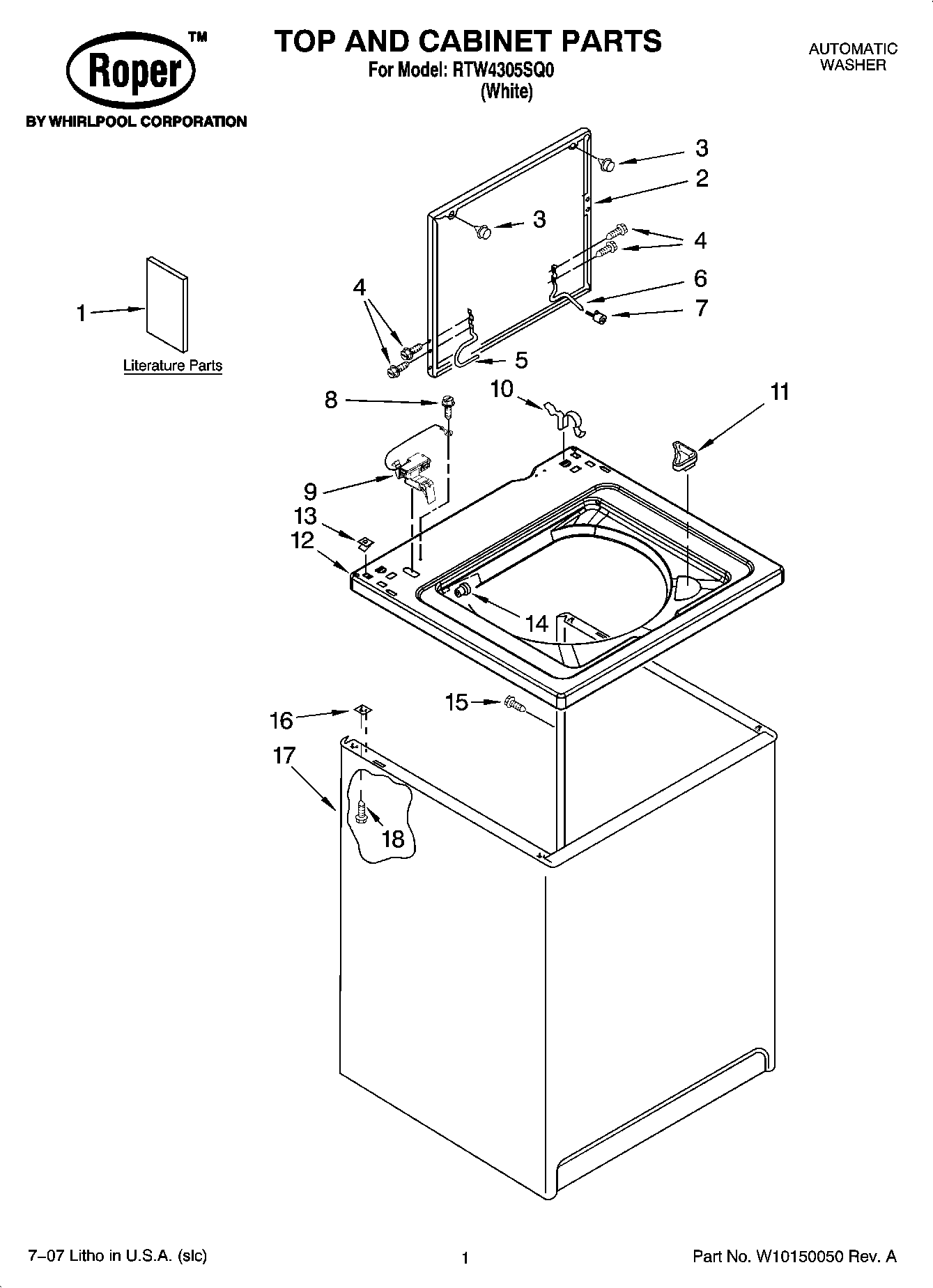 Roper™
BY WHIRLPOOL CORPORATION

TOP AND CABINET PARTS
For Model: RTW4305SQ0
(White)

AUTOMATIC
WASHER

1
Literature Parts

3
2
3
4
4
6
7
5
8
10
11
9
13
12
14
15
16
17
18

7–07 Litho in U.S.A. (slc)

1

Part No. W10150050 Rev. A