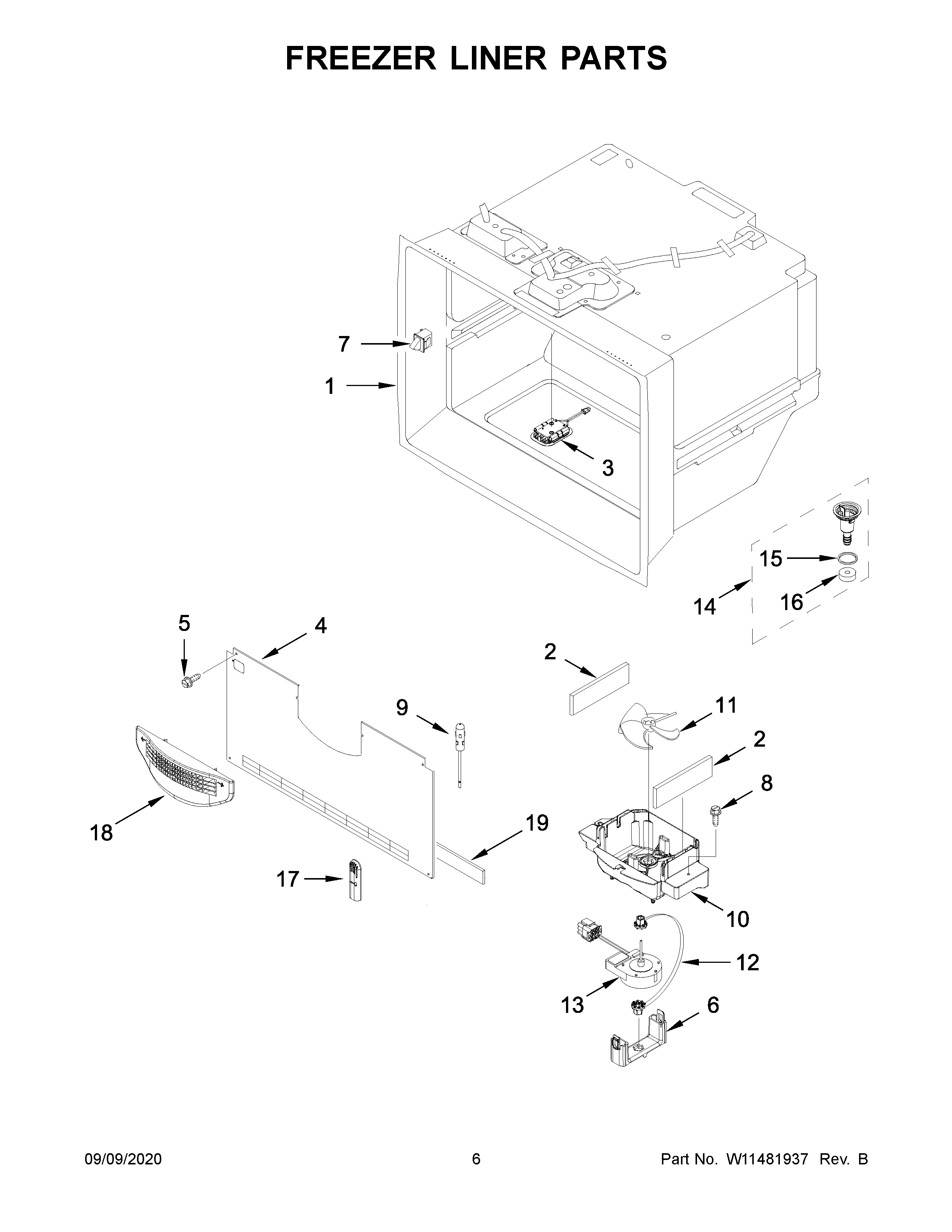 FREEZER LINER PARTS

7
1
3
15
14
16
5
4
2
9
11
2
8
18
19
17
10
12
13
6

09/09/2020
6
Part No. W11481937 Rev. B