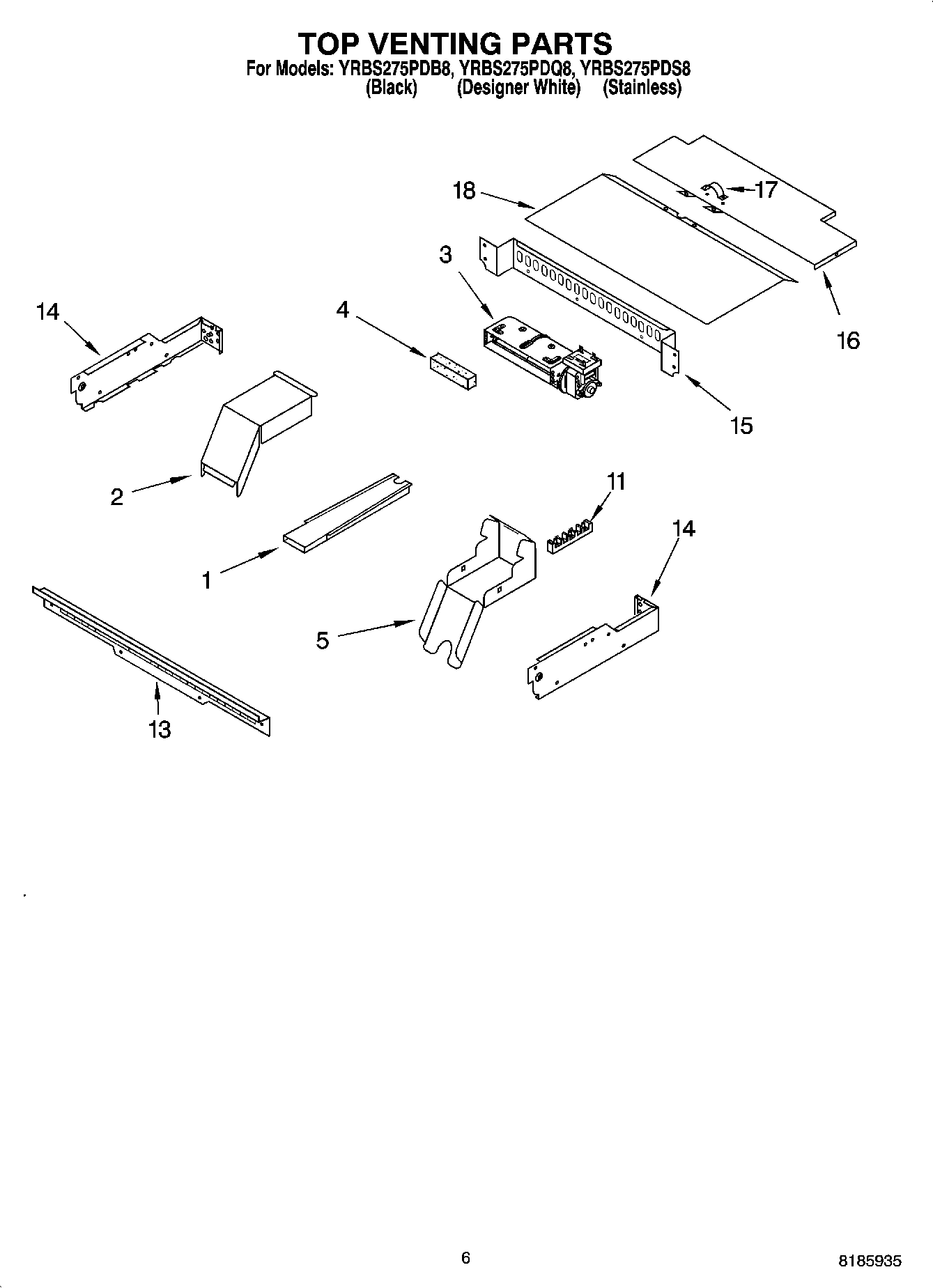 TOP VENTING PARTS
For Models: YRBS275PDB8, YRBS275PDQ8, YRBS275PDS8
(Black) (Designer White) (Stainless)

18
17
3
14
4
16
15
2
11
14
1
5
13

6
8185935