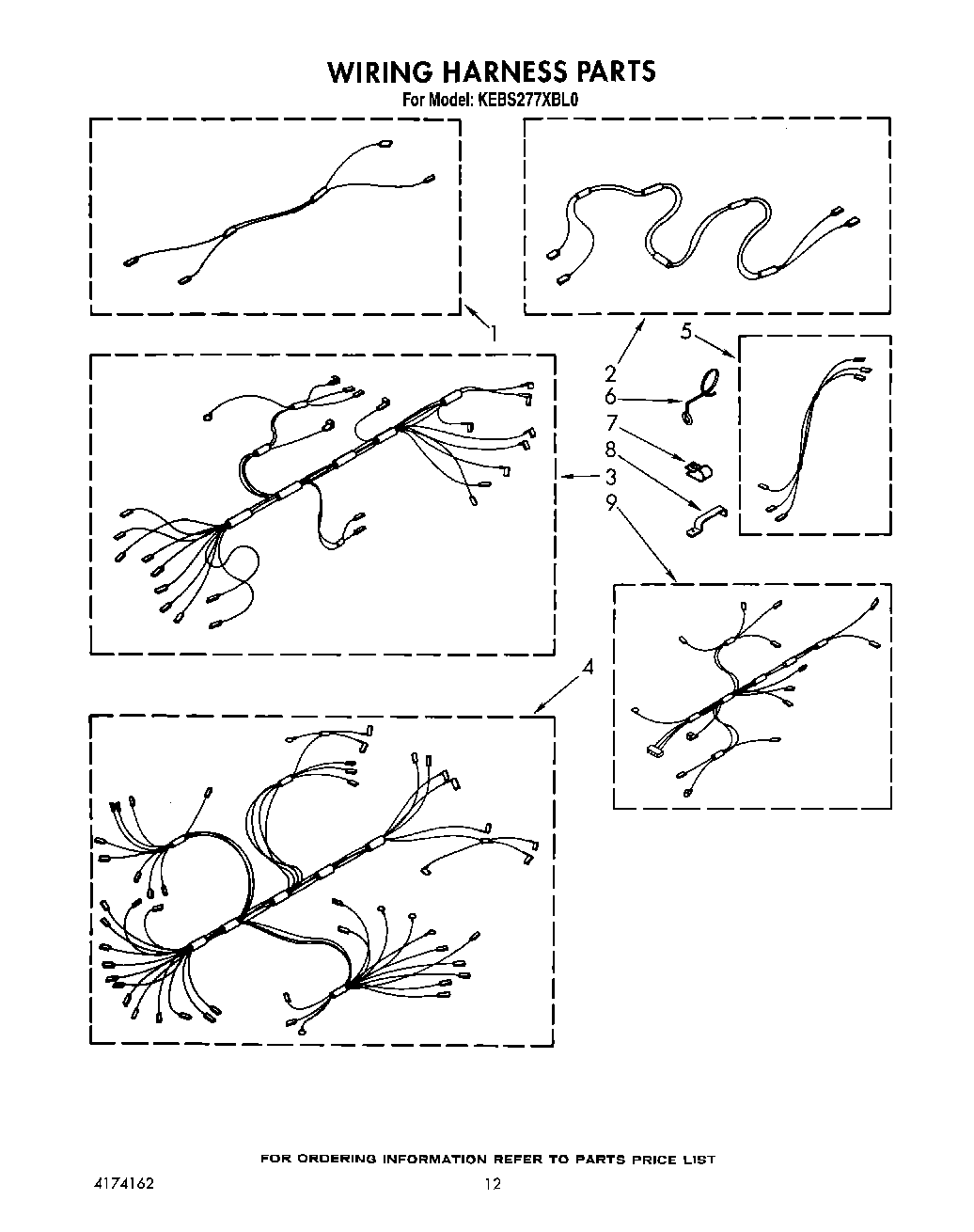 WIRING HARNESS PARTS
For Model: KEBS277XBL0

1
2
5
6
7
8
3
9
4

FOR ORDERING INFORMATION REFER TO PARTS PRICE LIST
4174162
12