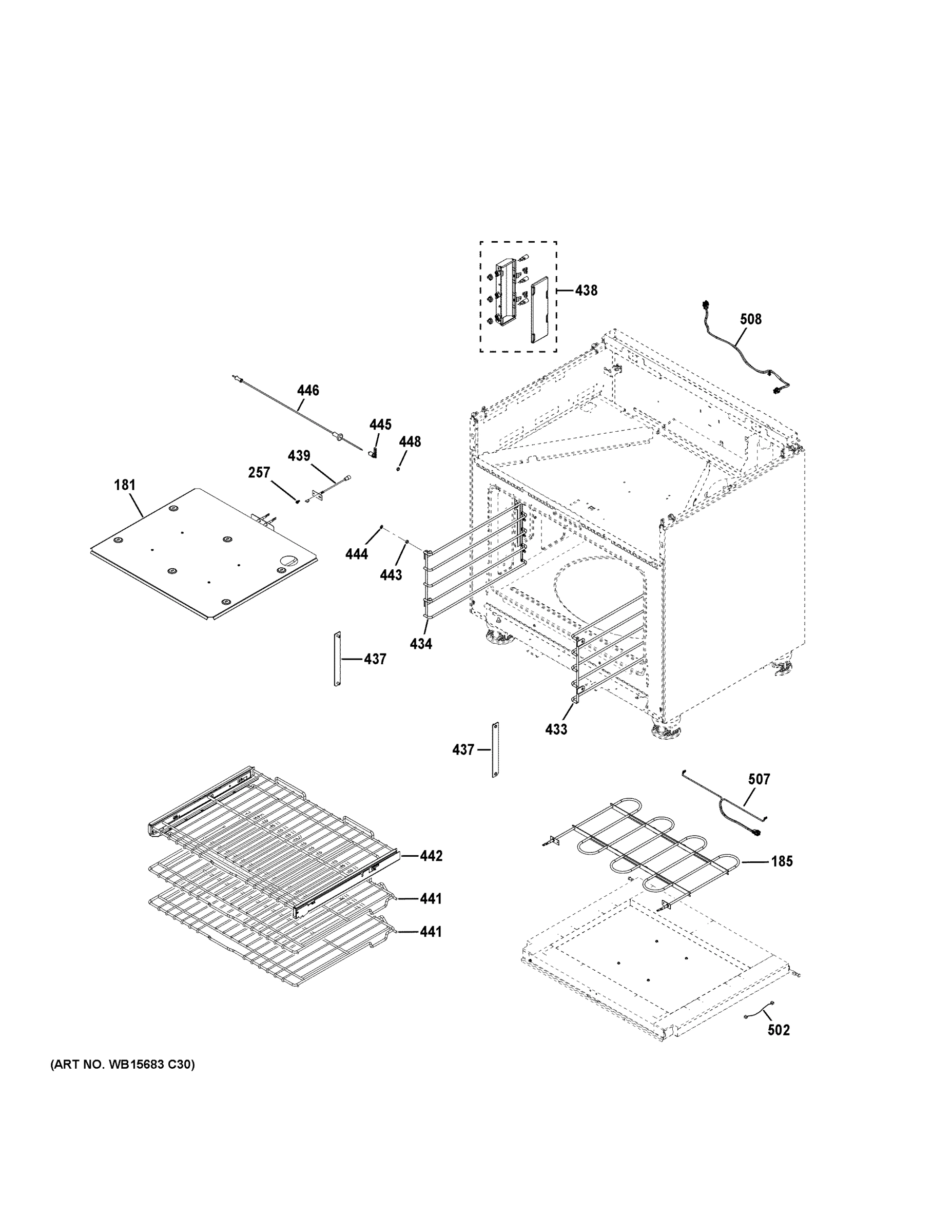 438

508

446

445

448

439

257

181

444

443

434

437

433

437

507

442

185

441

441

502

(ART NO. WB15683 C30)