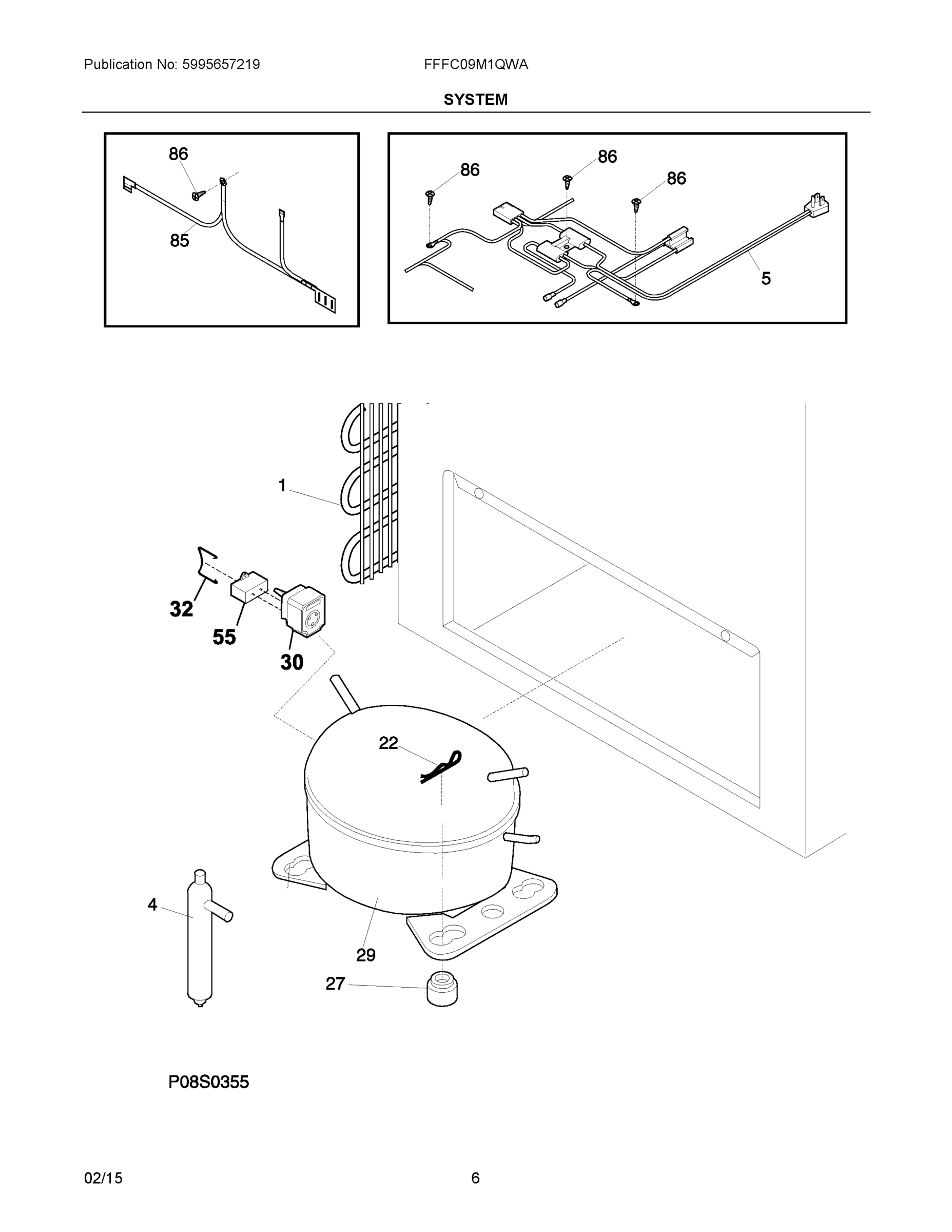 Publication No: 5995657219

FFFC09M1QWA

SYSTEM

86

85

86

86

86

5

1

32

55

30

22

4

29

27

P08S0355

02/15

6