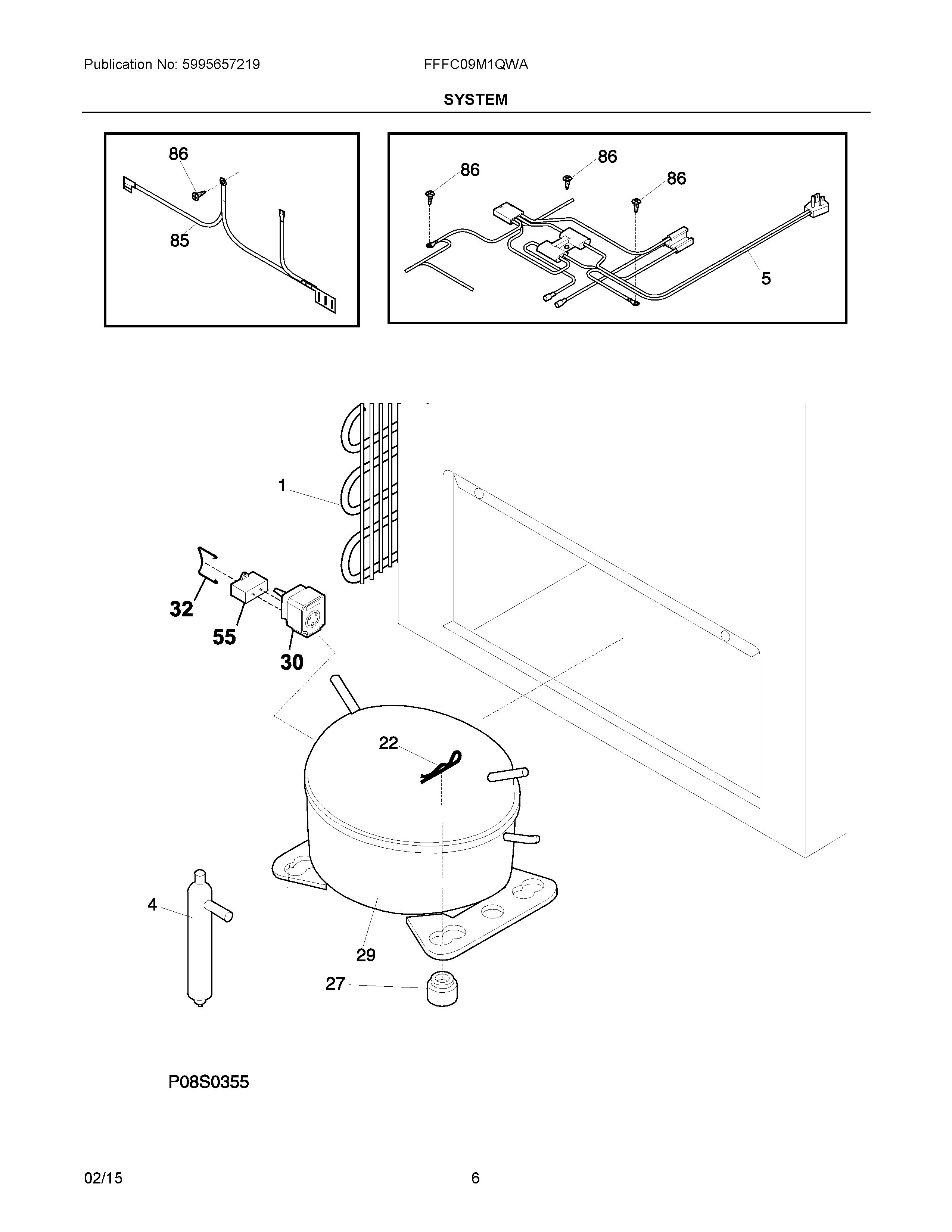 Publication No: 5995657219

FFFC09M1QWA

SYSTEM

86

85

86

86

86

5

1

32

55

30

22

4

29

27

P08S0355

02/15

6