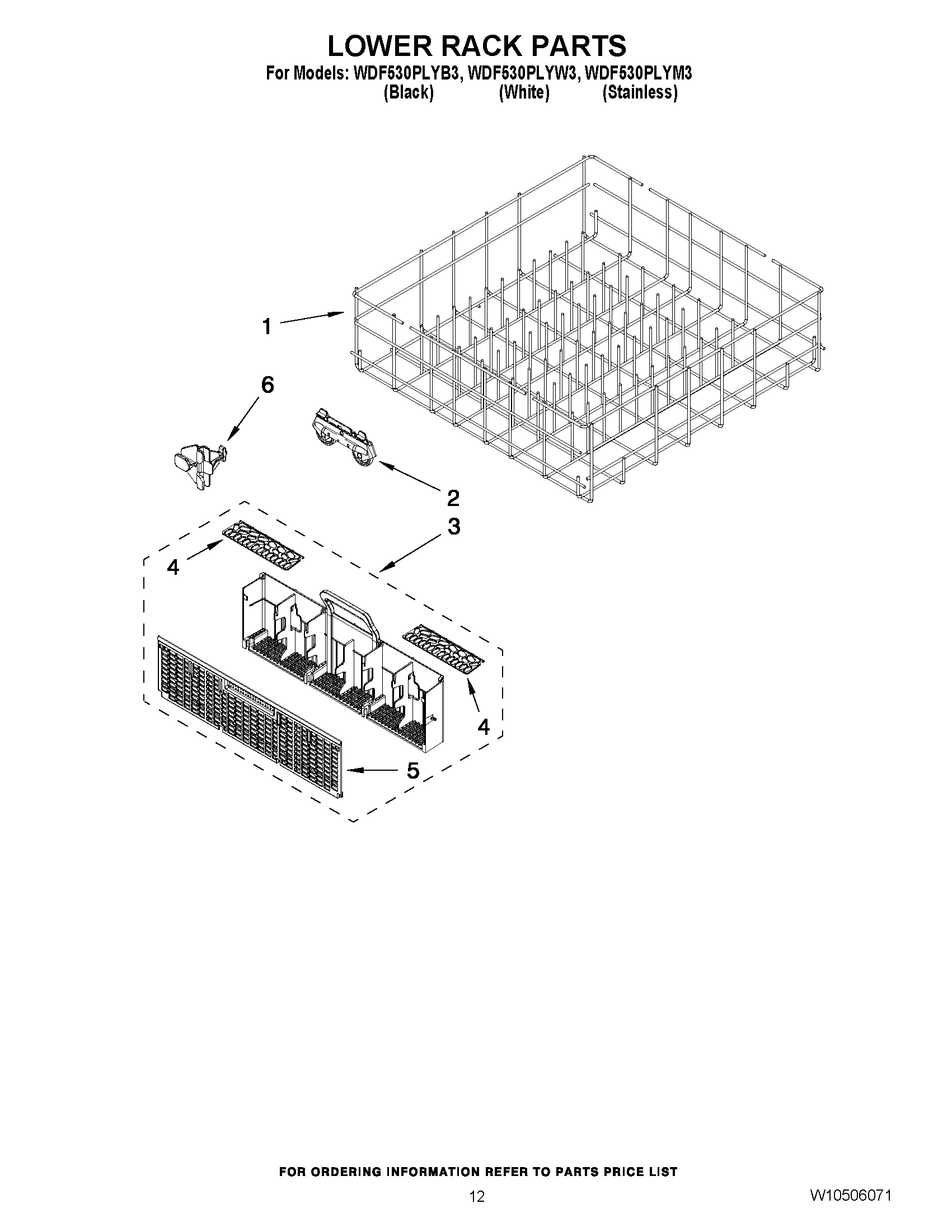 LOWER RACK PARTS
For Models: WDF530PLYB3, WDF530PLYW3, WDF530PLYM3
(Black) (White) (Stainless)

1

6

2

3

4

4

5

FOR ORDERING INFORMATION REFER TO PARTS PRICE LIST

12

W10506071