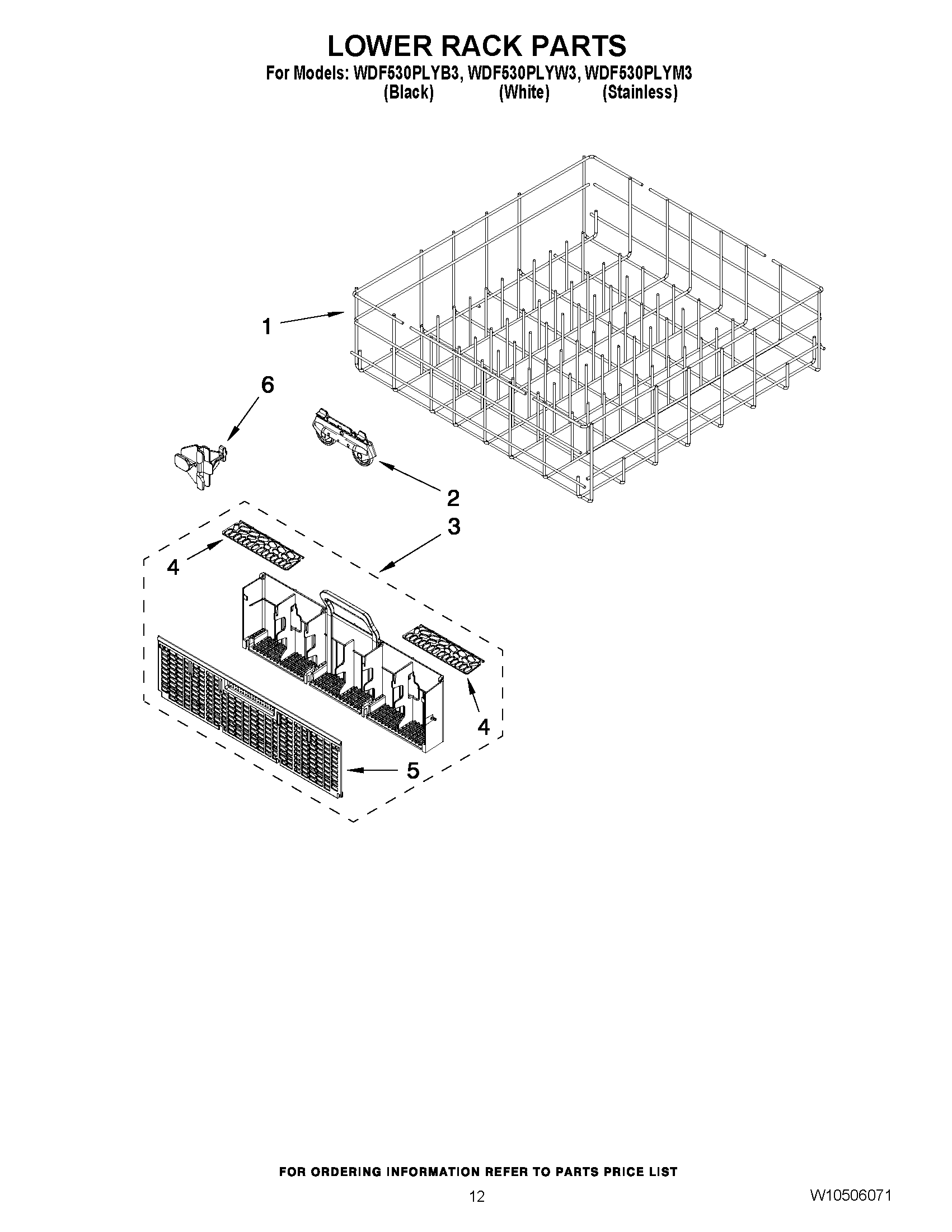 LOWER RACK PARTS
For Models: WDF530PLYB3, WDF530PLYW3, WDF530PLYM3
(Black) (White) (Stainless)

1

6

2

3

4

4

5

FOR ORDERING INFORMATION REFER TO PARTS PRICE LIST

12

W10506071