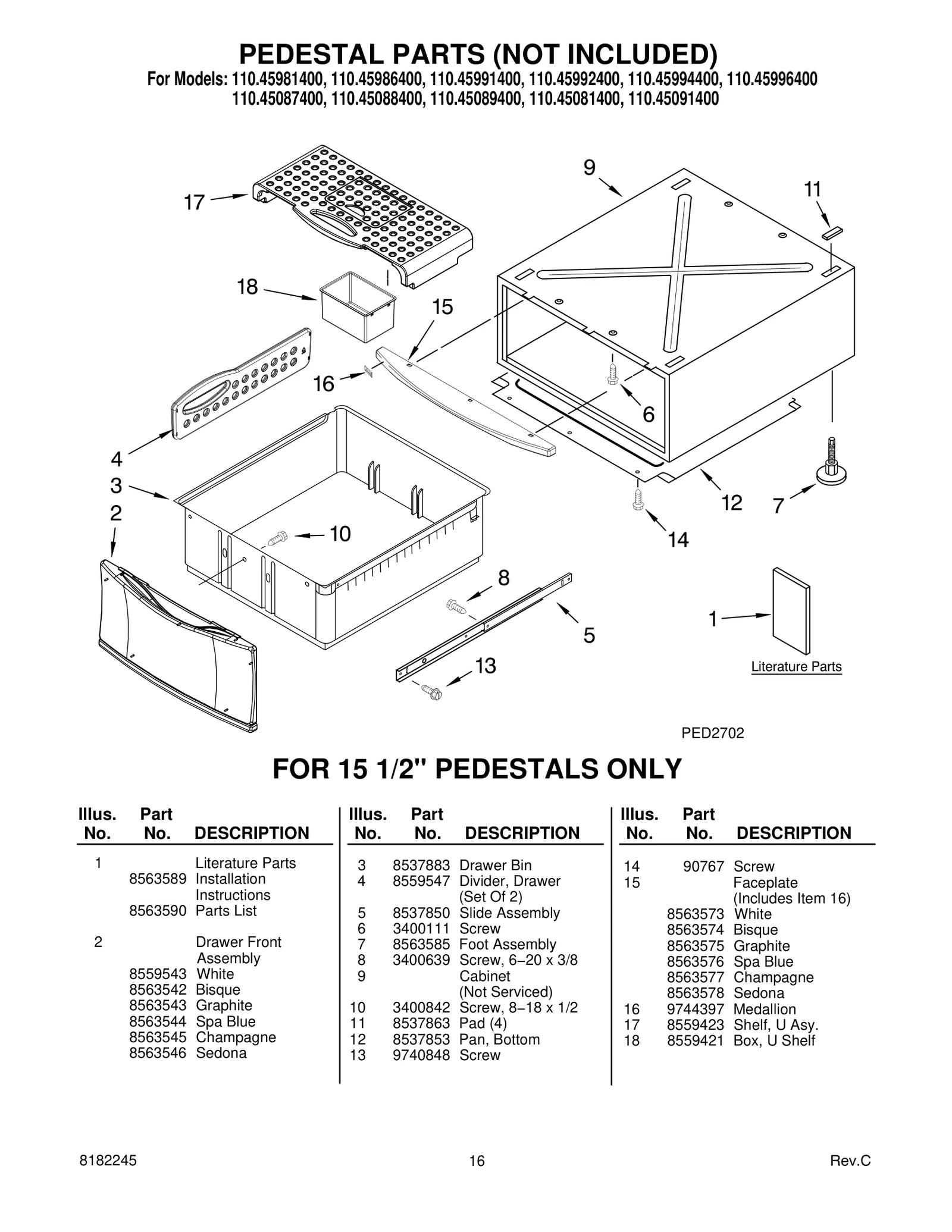 PEDESTAL PARTS (NOT INCLUDED)
For Models: 110.45981400, 110.45986400, 110.45991400, 110.45992400, 110.45994400, 110.45996400
110.45087400, 110.45088400, 110.45089400, 110.45081400, 110.45091400

17
18
15
16
4
3
2
10
9
11
6
12
7
14
8
5
13
1
Literature Parts

PED2702

FOR 15 1/2" PEDESTALS ONLY

| Illus. No. | Part No. | DESCRIPTION |
|---|---|---|
| 1 | | Literature Parts |
| | 8563589 | Installation Instructions |
| | 8563590 | Parts List |
| 2 | | Drawer Front Assembly |
| | 8559543 | White |
| | 8563542 | Bisque |
| | 8563543 | Graphite |
| | 8563544 | Spa Blue |
| | 8563545 | Champagne |
| | 8563546 | Sedona |

| Illus. No. | Part No. | DESCRIPTION |
|---|---|---|
| 3 | 8537883 | Drawer Bin |
| 4 | 8559547 | Divider, Drawer (Set Of 2) |
| 5 | 8537850 | Slide Assembly |
| 6 | 3400111 | Screw |
| 7 | 8563585 | Foot Assembly |
| 8 | 3400639 | Screw, 6–20 x 3/8 |
| 9 | | Cabinet (Not Serviced) |
| 10 | 3400842 | Screw, 8–18 x 1/2 |
| 11 | 8537863 | Pad (4) |
| 12 | 8537853 | Pan, Bottom |
| 13 | 9740848 | Screw |

| Illus. No. | Part No. | DESCRIPTION |
|---|---|---|
| 14 | 90767 | Screw |
| 15 | | Faceplate (Includes Item 16) |
| | 8563573 | White |
| | 8563574 | Bisque |
| | 8563575 | Graphite |
| | 8563576 | Spa Blue |
| | 8563577 | Champagne |
| | 8563578 | Sedona |
| 16 | 9744397 | Medallion |
| 17 | 8559423 | Shelf, U Asy. |
| 18 | 8559421 | Box, U Shelf |

8182245
16
Rev.C