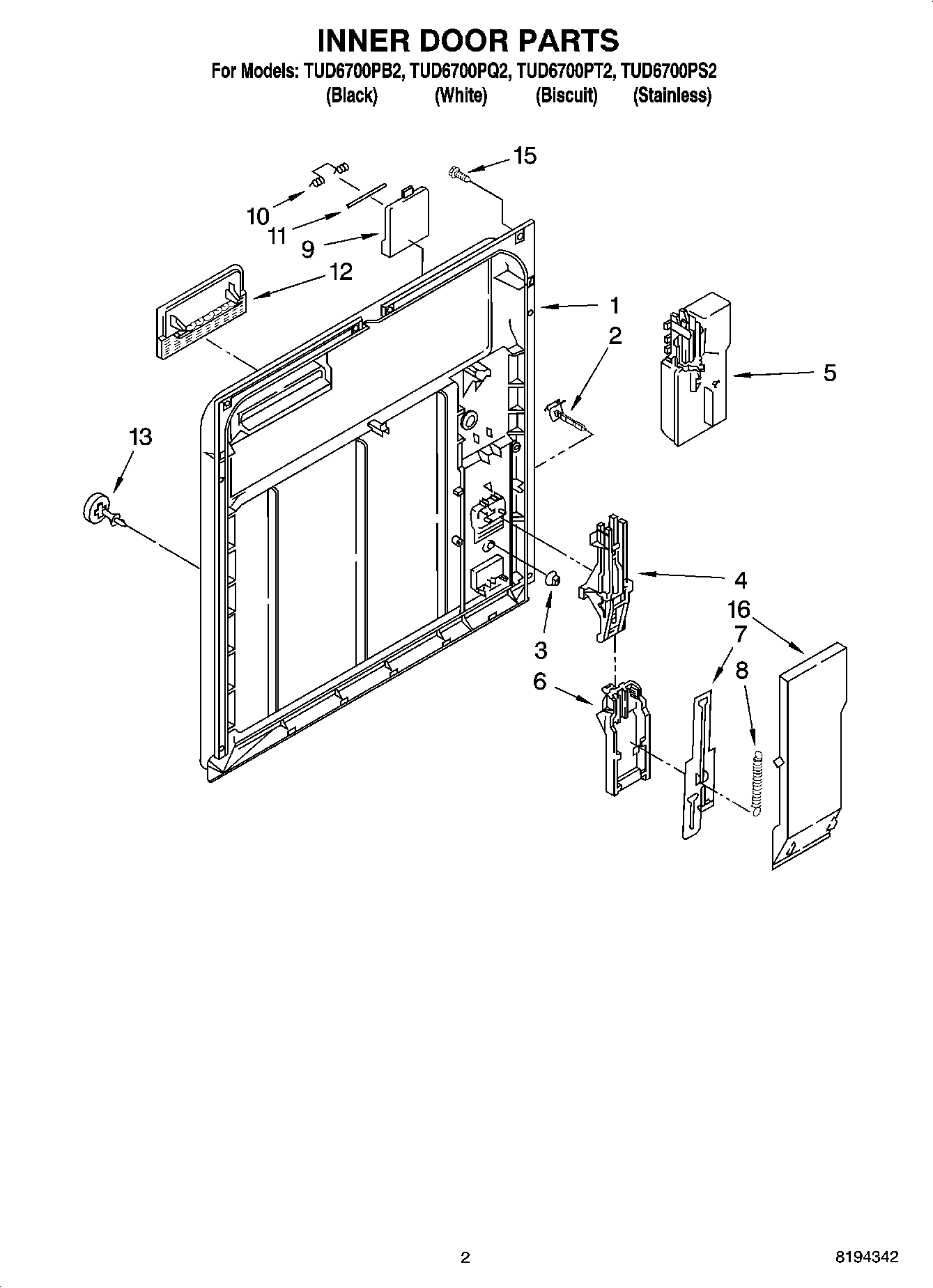 INNER DOOR PARTS

For Models: TUD6700PB2, TUD6700PQ2, TUD6700PT2, TUD6700PS2
(Black) (White) (Biscuit) (Stainless)

15
10
11
9
12
1
2
5
13
4
16
3
7
8
6

2

8194342