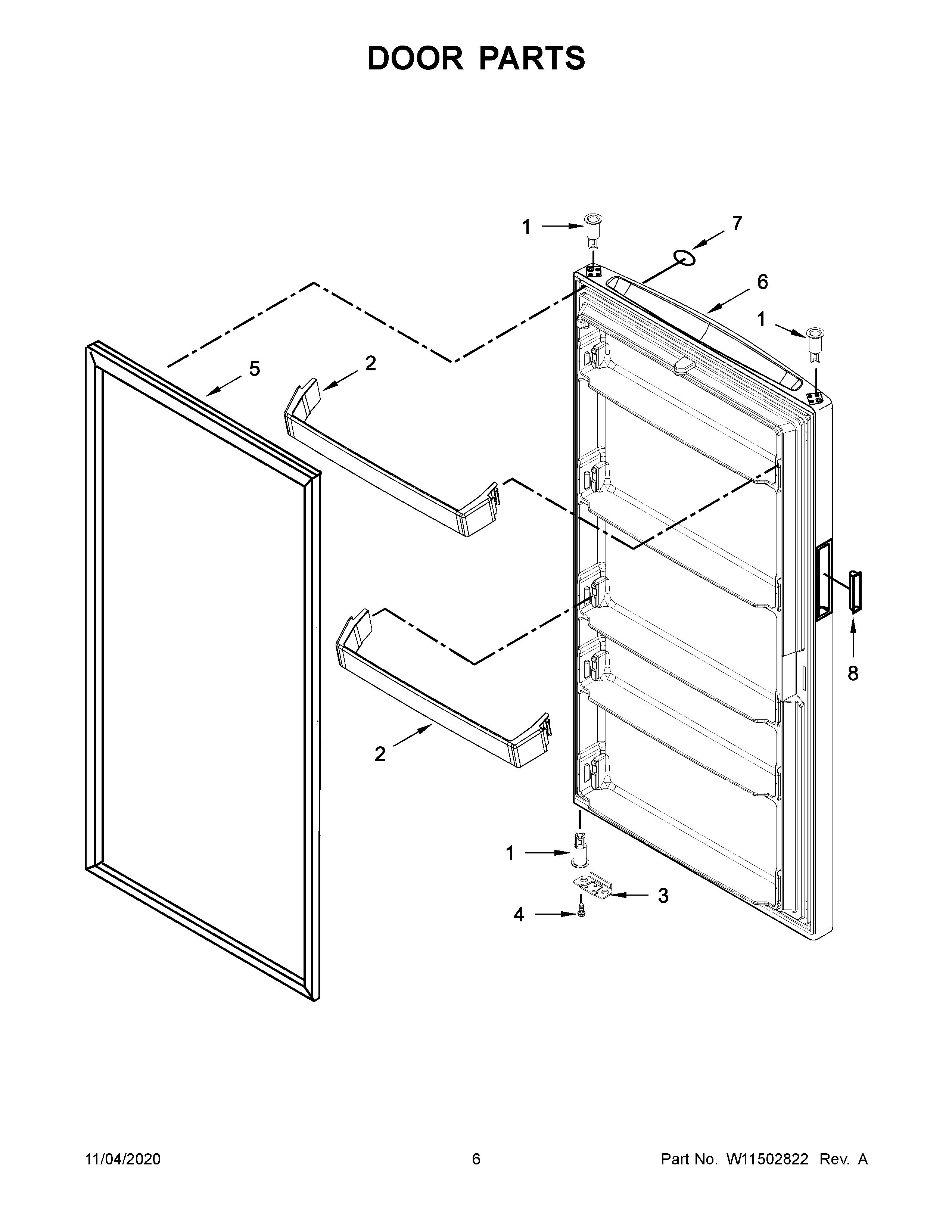 DOOR PARTS

1

7

6

1

5

2

8

2

1

3

4

11/04/2020

6

Part No. W11502822 Rev. A