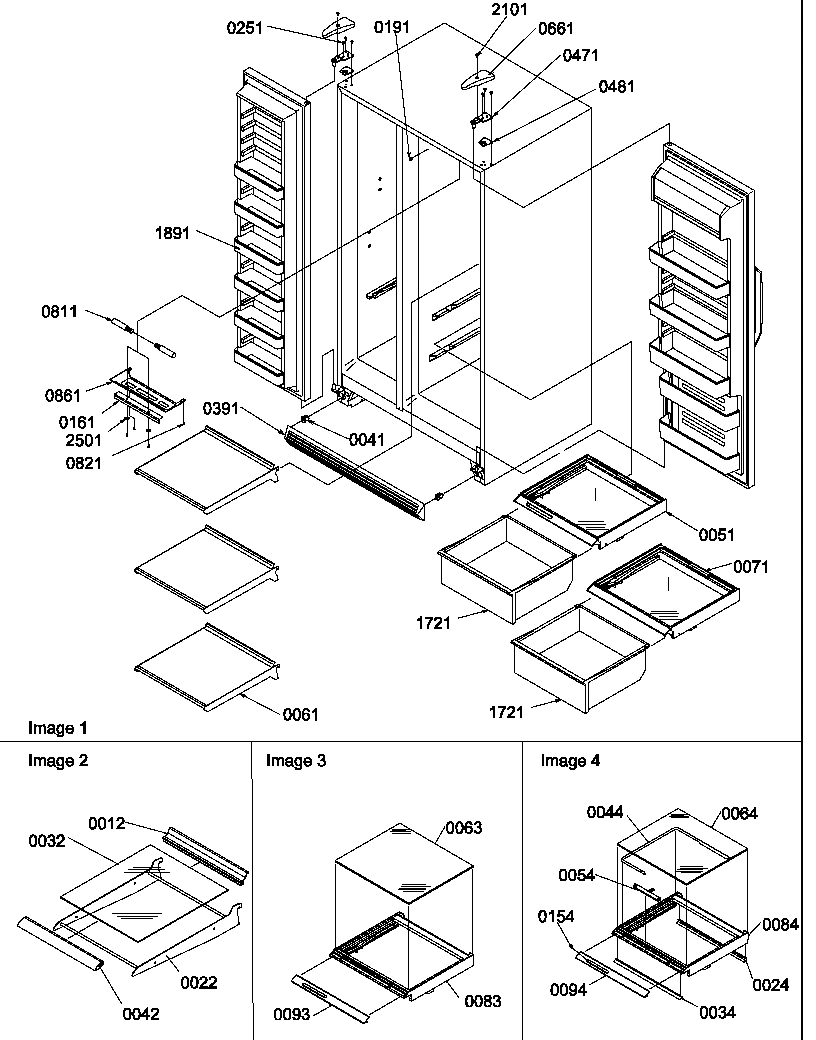 0251
0191
2101
0661
0471
0481
1891
0811
0861
0161
2501
0821
0391
0041
0051
0071
1721
1721
0061
Image 1

Image 2
0012
0032
0022
0042

Image 3
0063
0083
0093

Image 4
0044
0064
0054
0154
0084
0024
0094
0034