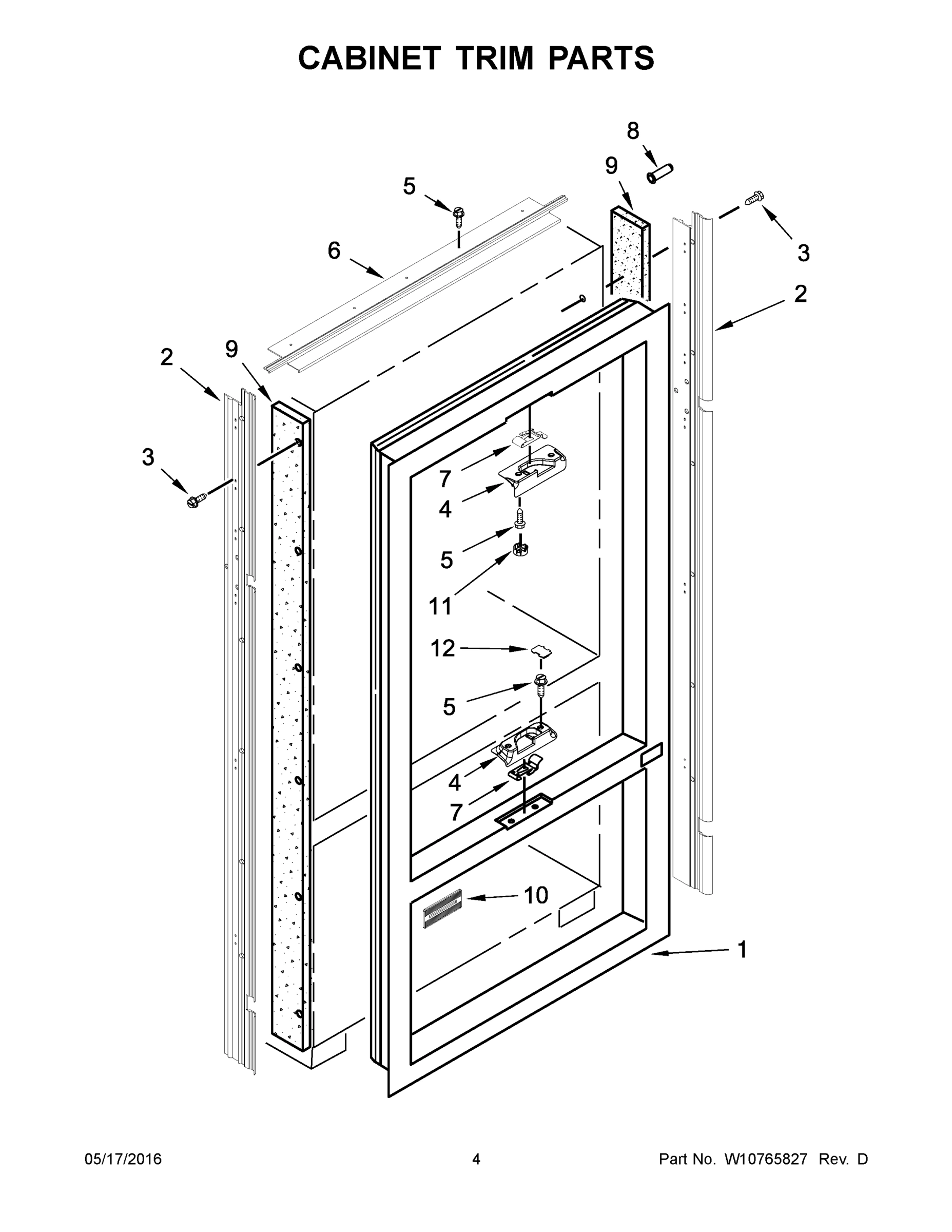 CABINET TRIM PARTS

8
9
5
3
6
2
2
9
3
7
4
5
11
12
5
4
7
10
1

05/17/2016
4
Part No. W10765827 Rev. D