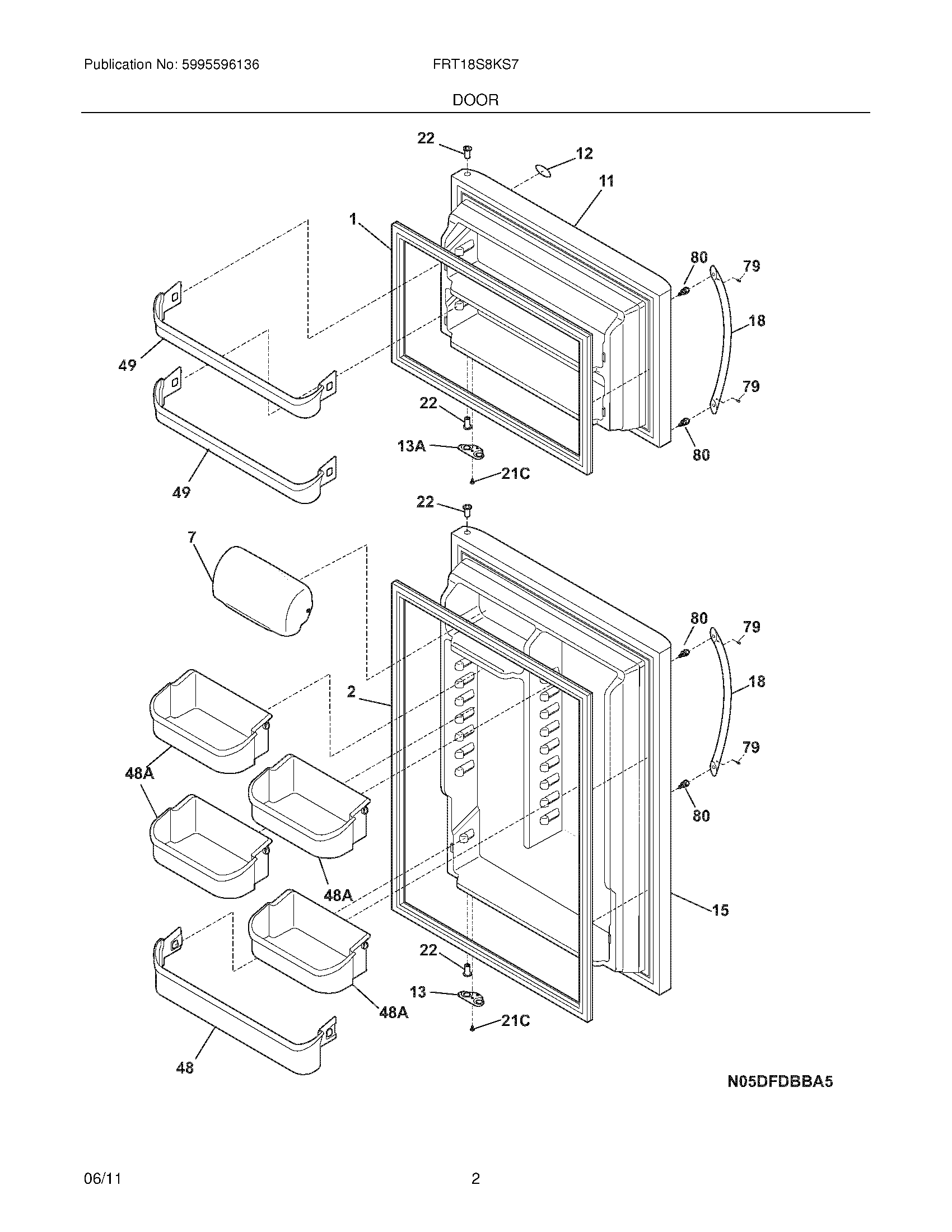 Publication No: 5995596136

FRT18S8KS7

DOOR

22
12
11
1
80
79
18
49
79
22
80
13A
21C
49
22
7
80
79
18
2
79
48A
80
48A
15
22
13
48A
21C
48

N05DFDBBA5

06/11

2