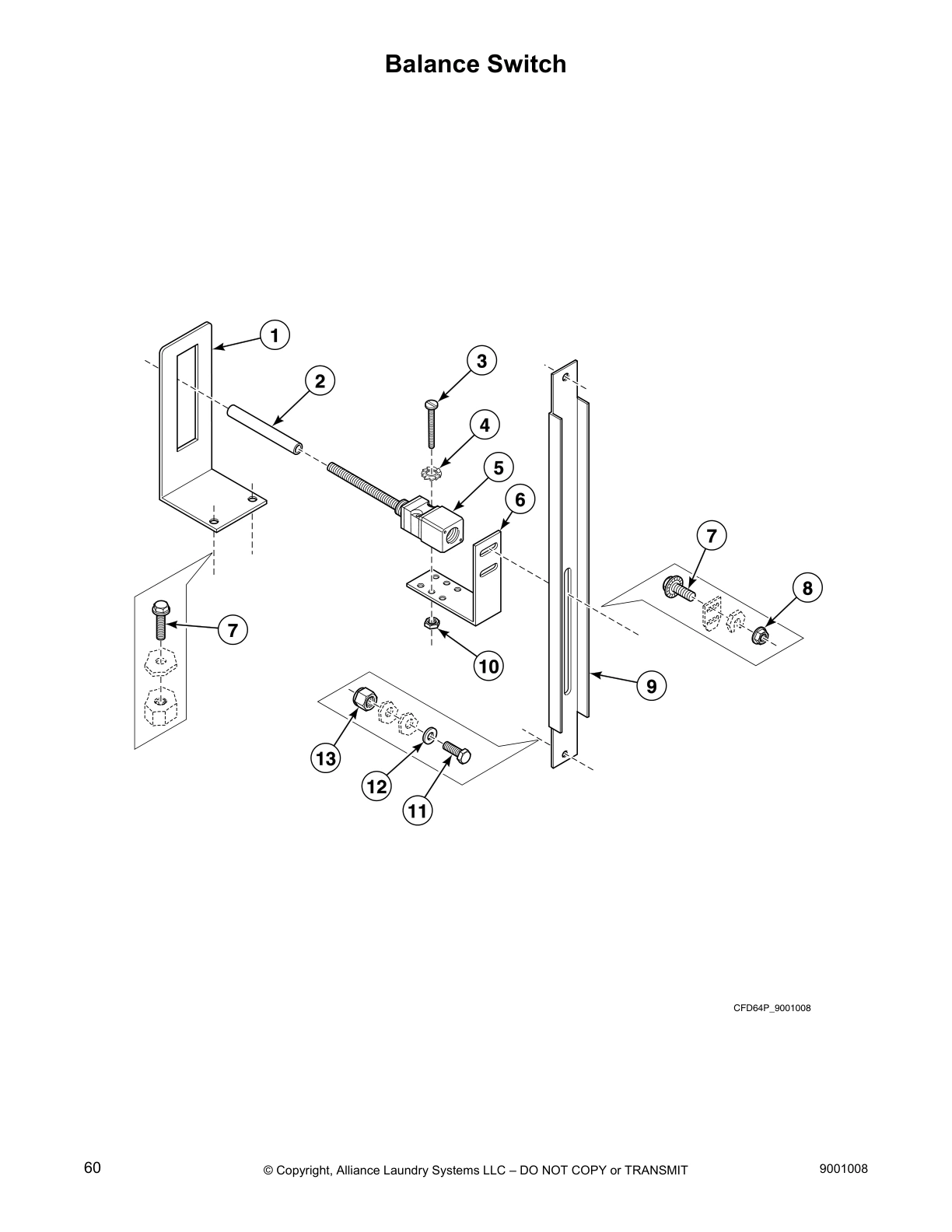 Balance Switch

1
2
3
4
5
6
7
8
7
10
9
13
12
11

CFD64P_9001008

60 © Copyright, Alliance Laundry Systems LLC – DO NOT COPY or TRANSMIT 9001008