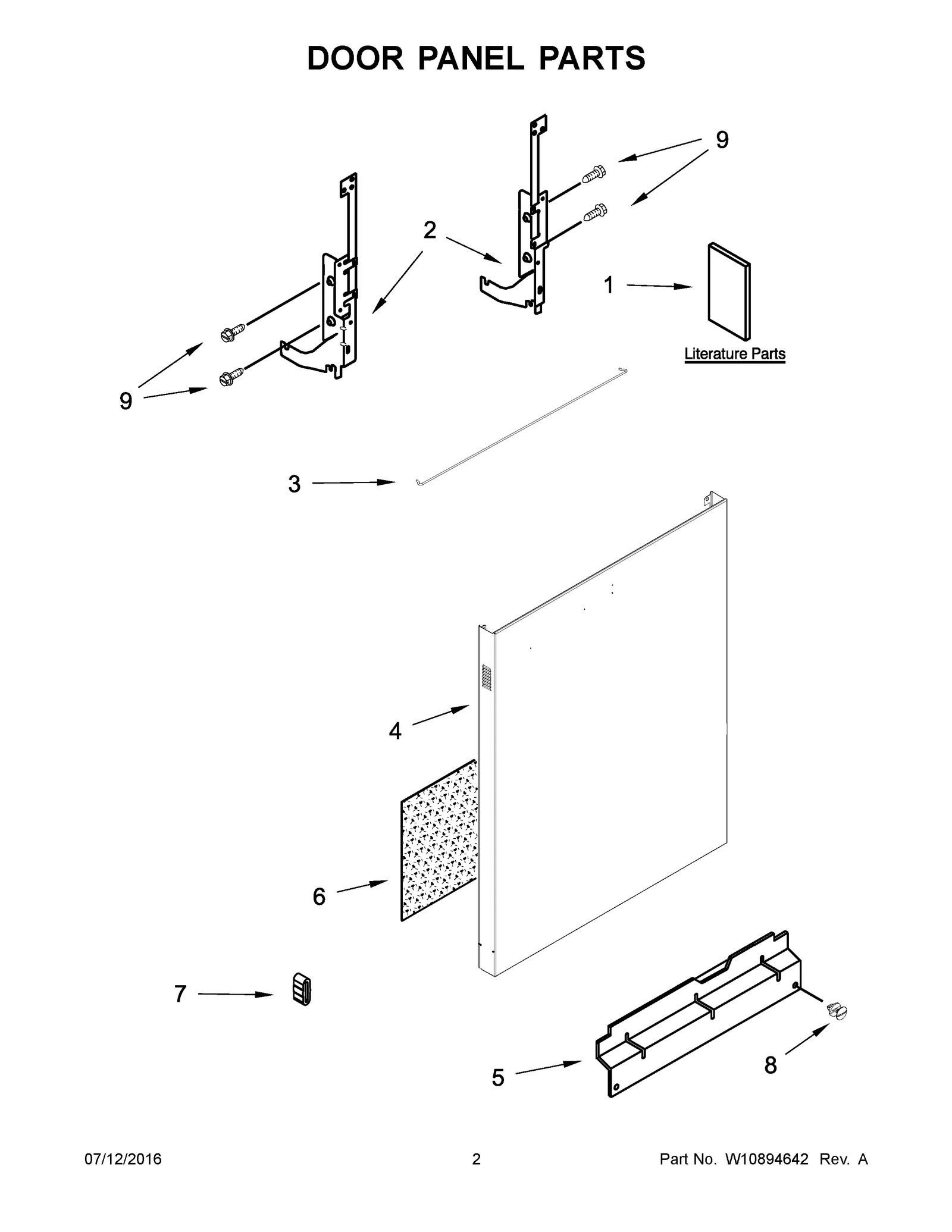 DOOR PANEL PARTS

9

2

1

Literature Parts

9

3

4

6

7

5

8

07/12/2016

2

Part No. W10894642 Rev. A