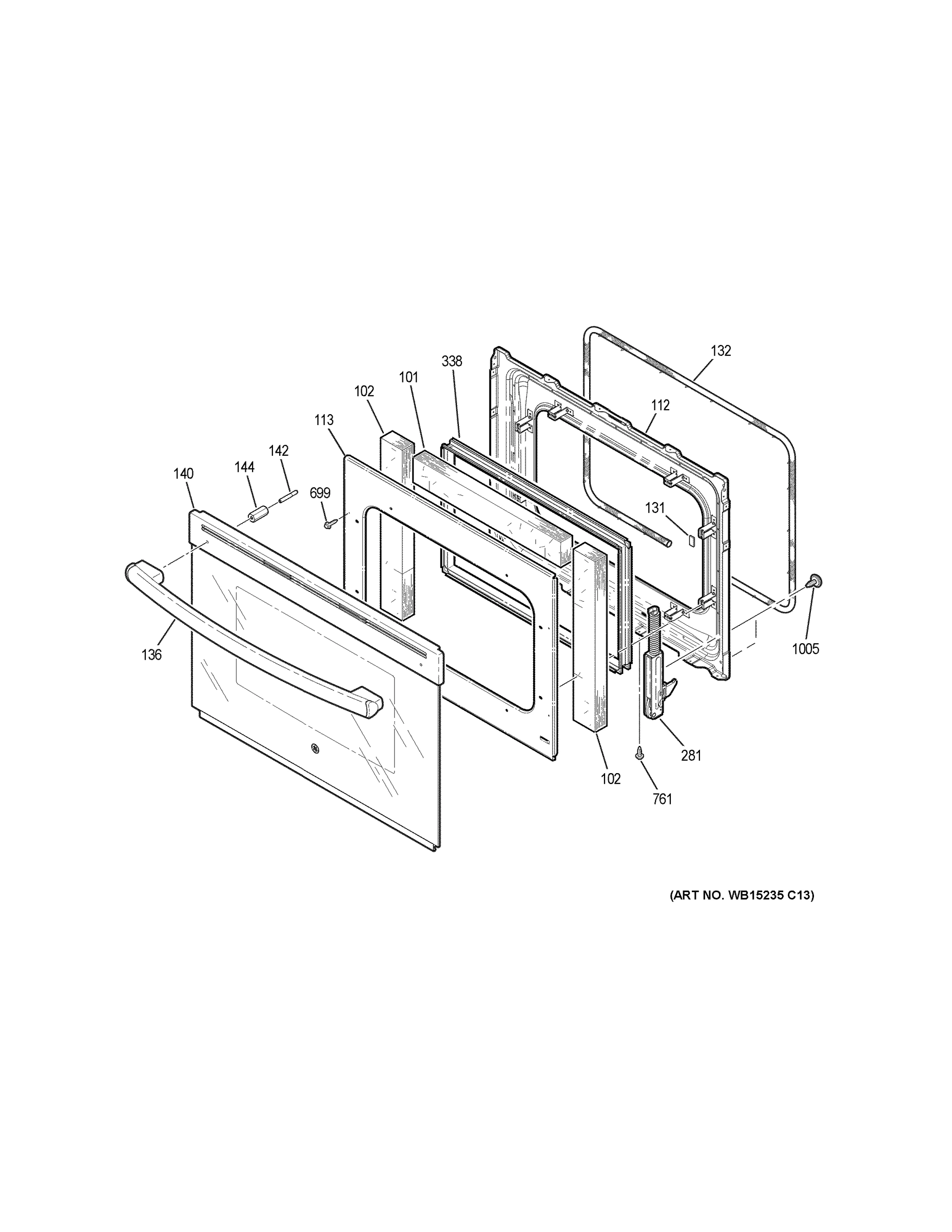 132
338
101
102
112
113
142
144
140
699
131
136
1005
281
102
761
(ART NO. WB15235 C13)