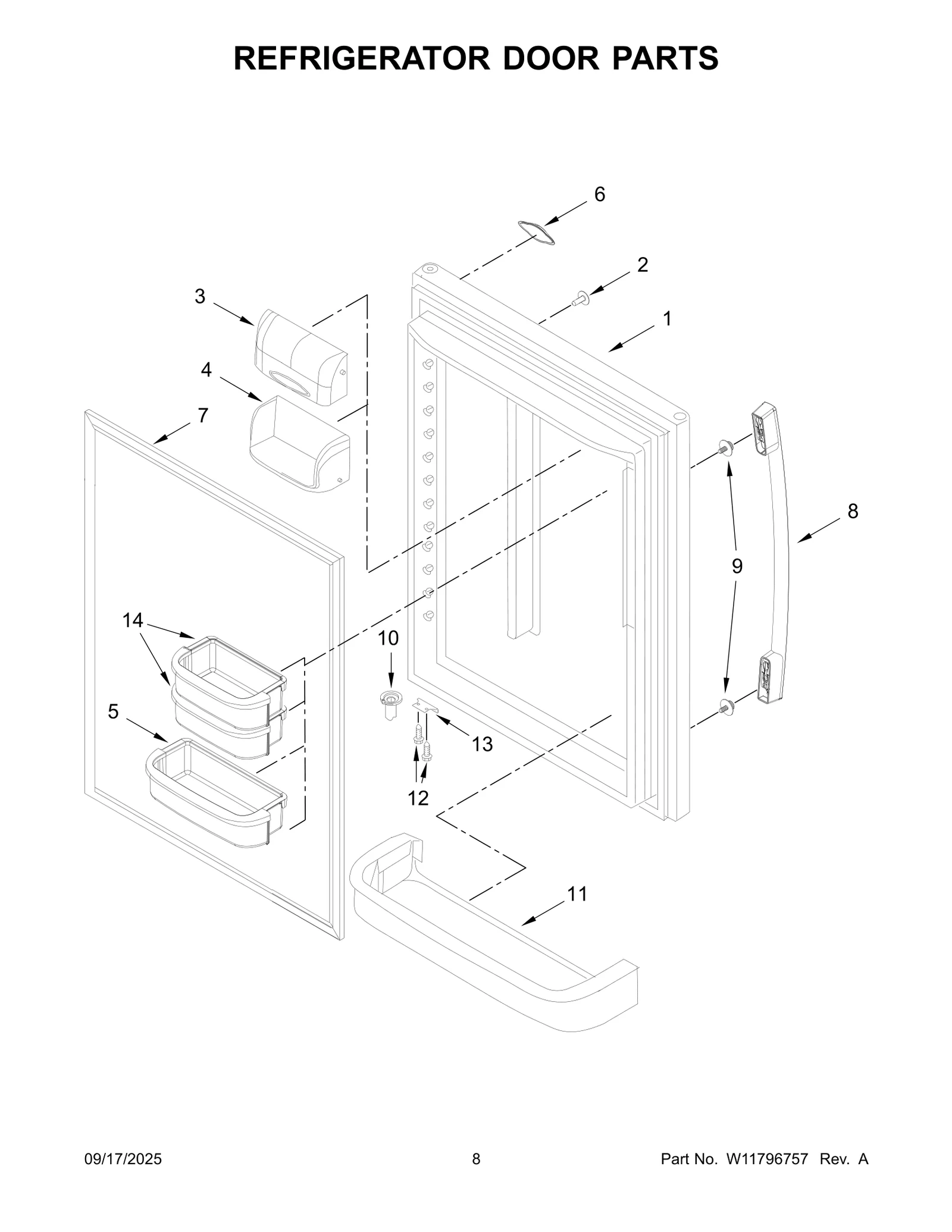 REFRIGERATOR DOOR PARTS

6
2
3
1
4
7
8
9
14
10
5
13
12
11

09/17/2025

8

Part No. W11796757 Rev. A