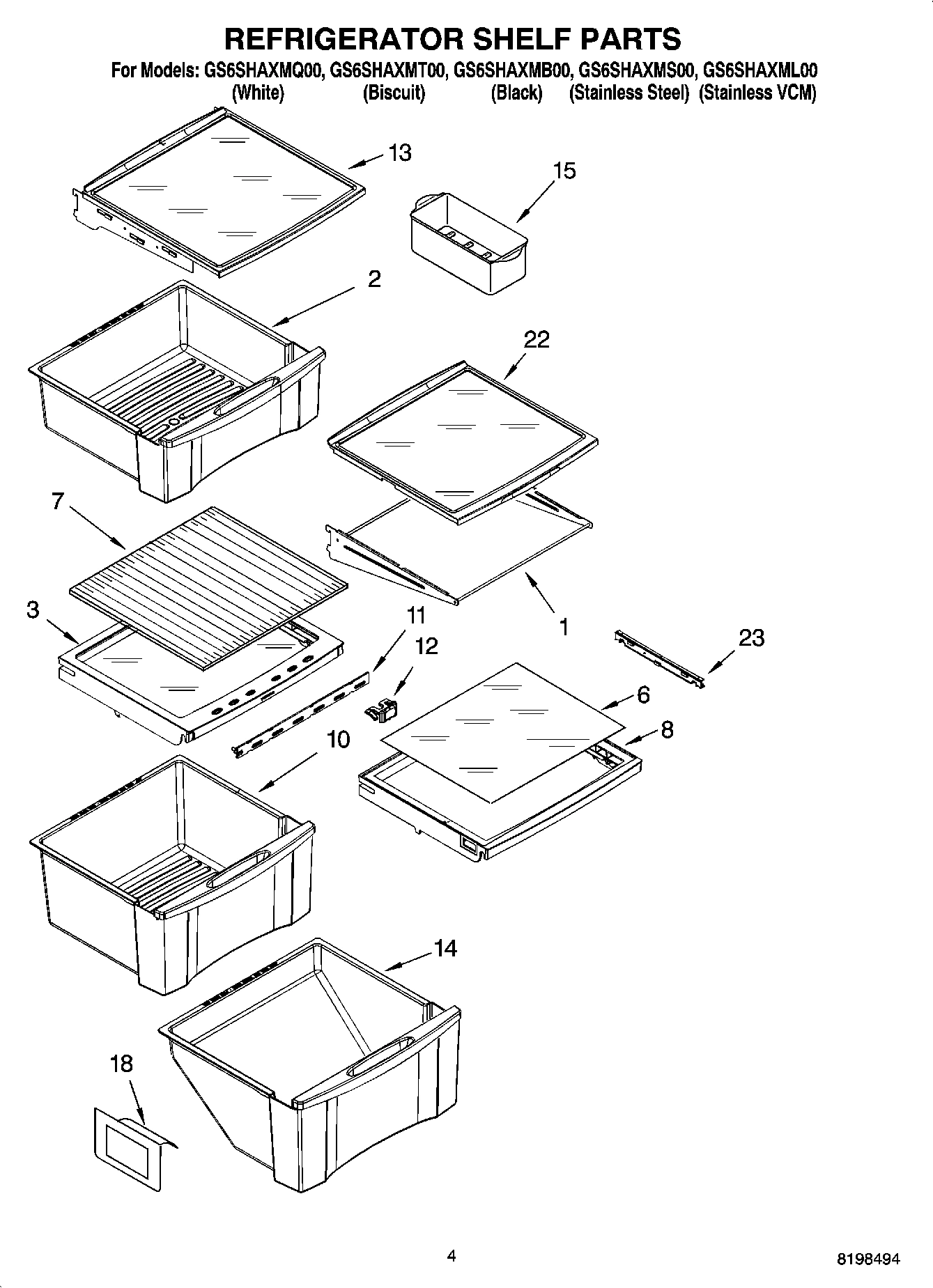 REFRIGERATOR SHELF PARTS

For Models: GS6SHAXMQ00, GS6SHAXMT00, GS6SHAXMB00, GS6SHAXMS00, GS6SHAXML00
(White) (Biscuit) (Black) (Stainless Steel) (Stainless VCM)

13
15
2
22
7
3
11
12
1
23
6
8
10
14
18

4

8198494