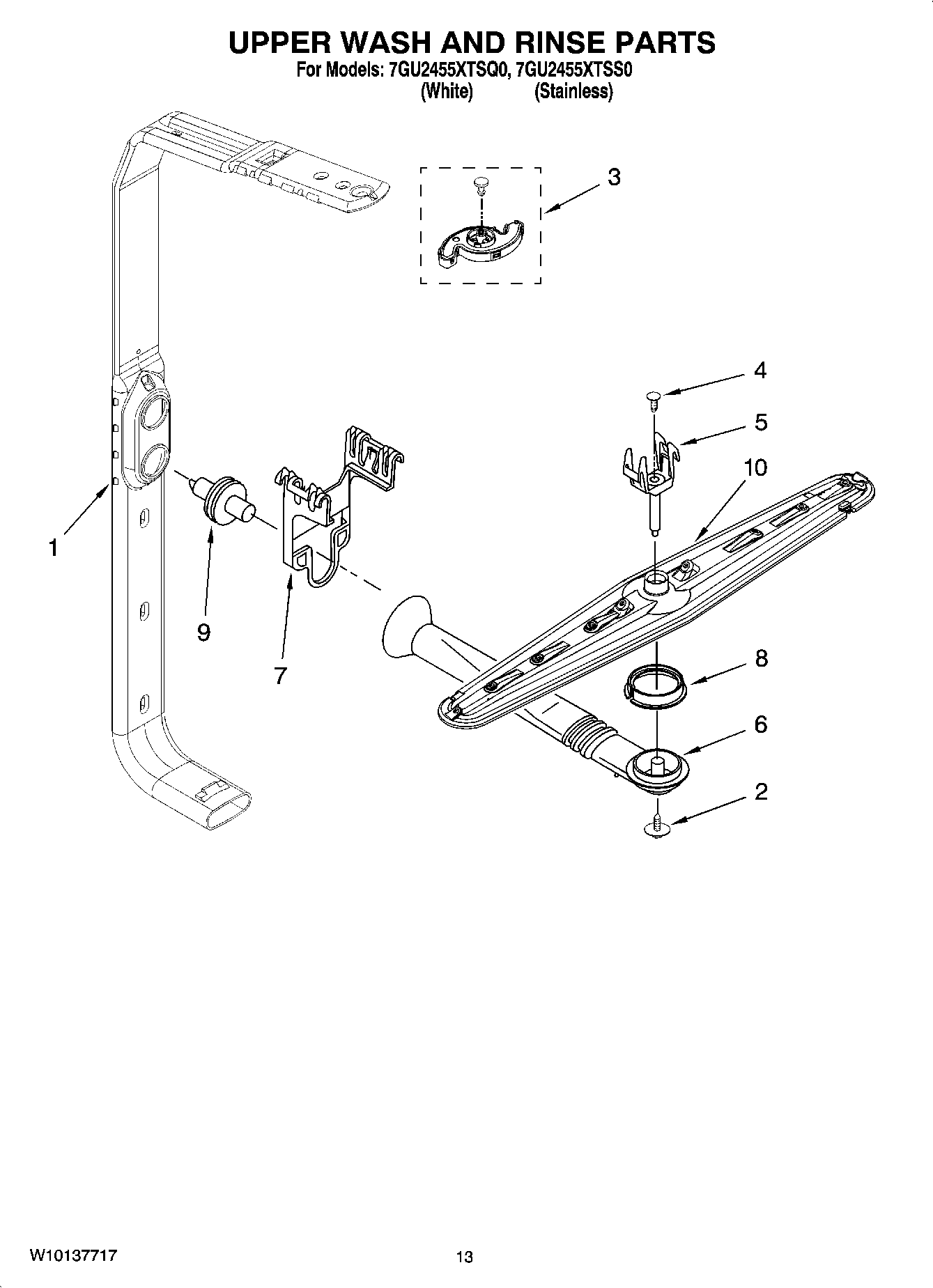 UPPER WASH AND RINSE PARTS

For Models: 7GU2455XTSQ0, 7GU2455XTSS0
(White) (Stainless)

3

4

5

10

1

9

7

8

6

2

W10137717

13