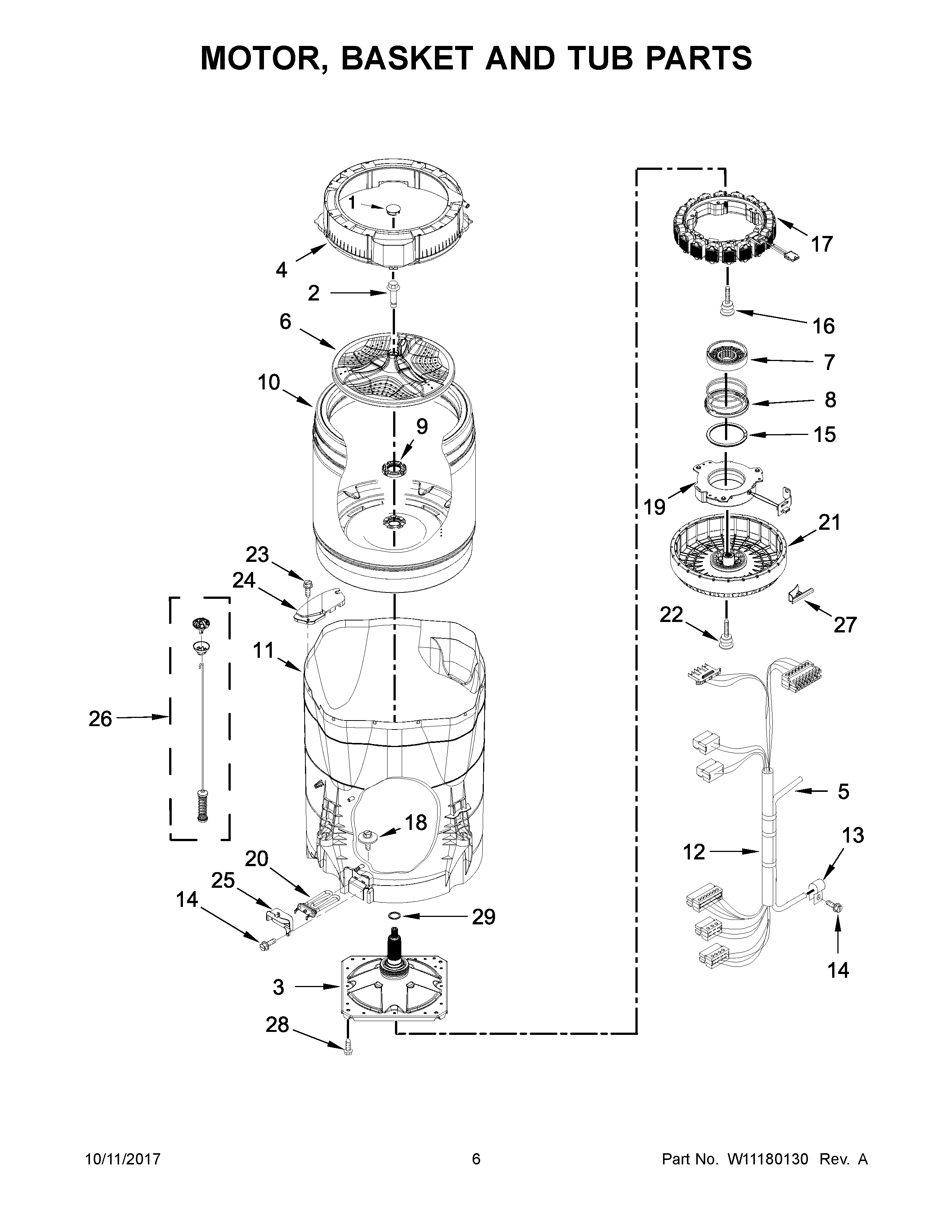 MOTOR, BASKET AND TUB PARTS

1
4
2
6
10
9
23
24
11
26
18
20
25
14
29
3
28
17
16
7
8
15
19
21
22
27
5
12
13
14

10/11/2017
6
Part No. W11180130 Rev. A