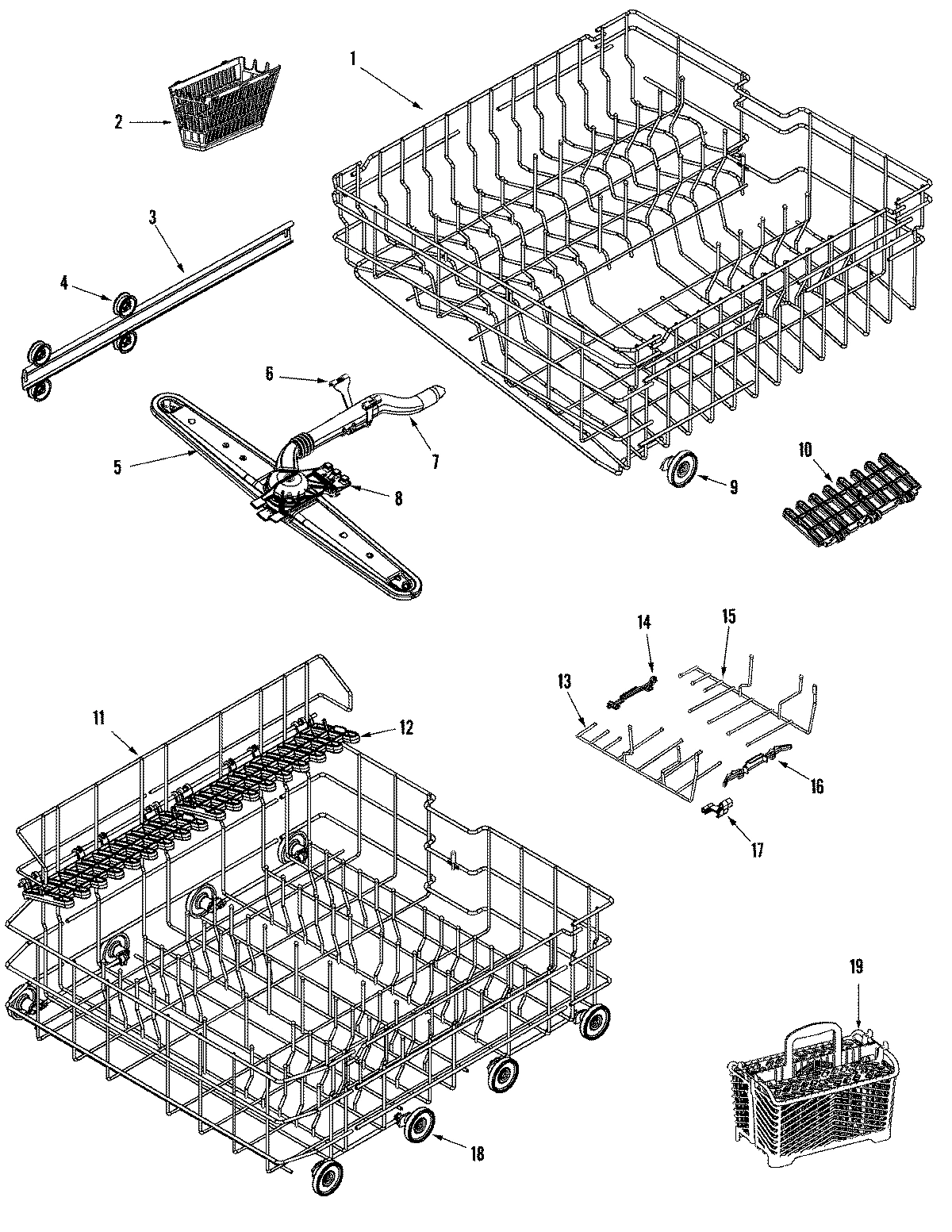 1
2
3
4
6
5
7
8
9
10
14
15
13
11
12
16
17
19
18