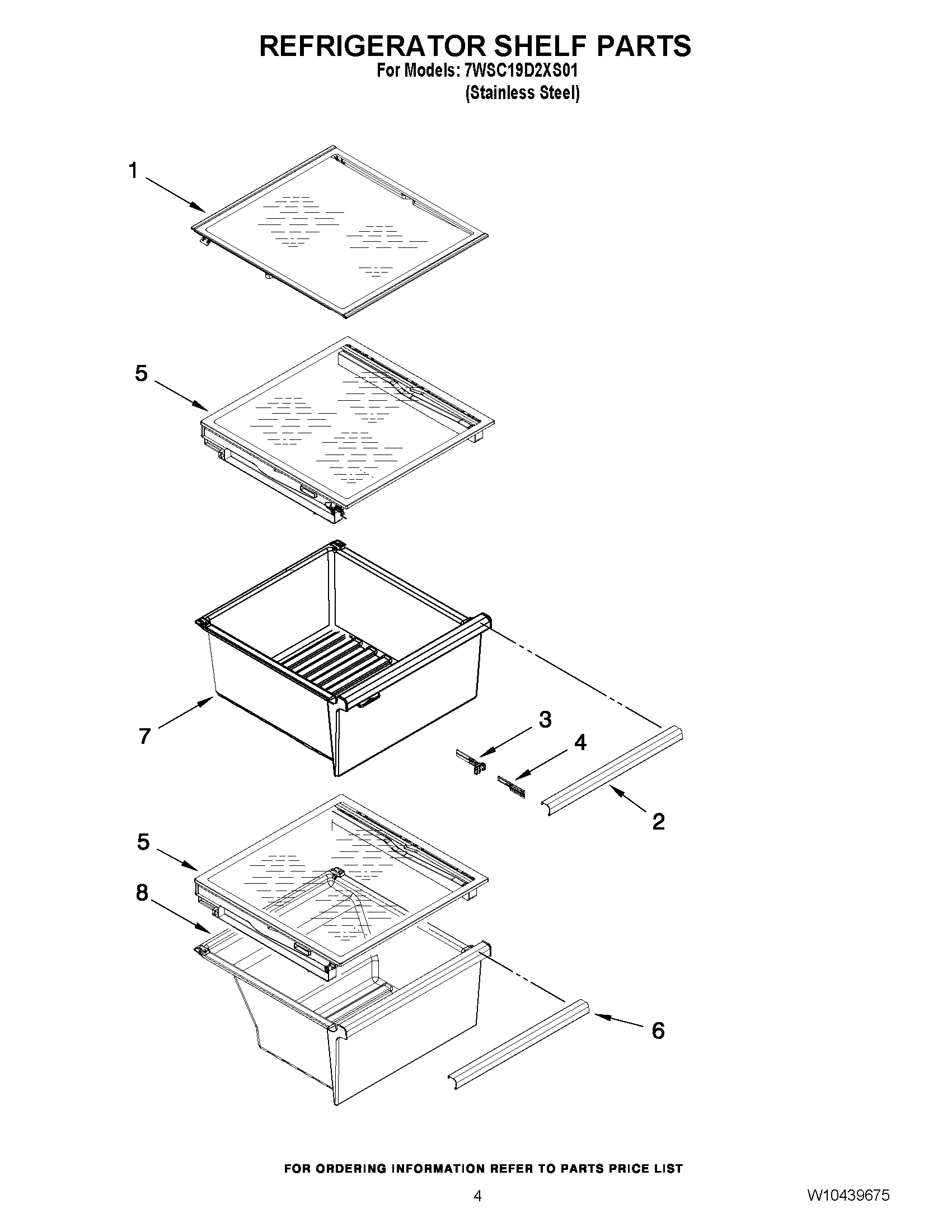 REFRIGERATOR SHELF PARTS
For Models: 7WSC19D2XS01
(Stainless Steel)

1

5

7

3

4

2

5

8

6

FOR ORDERING INFORMATION REFER TO PARTS PRICE LIST

4

W10439675