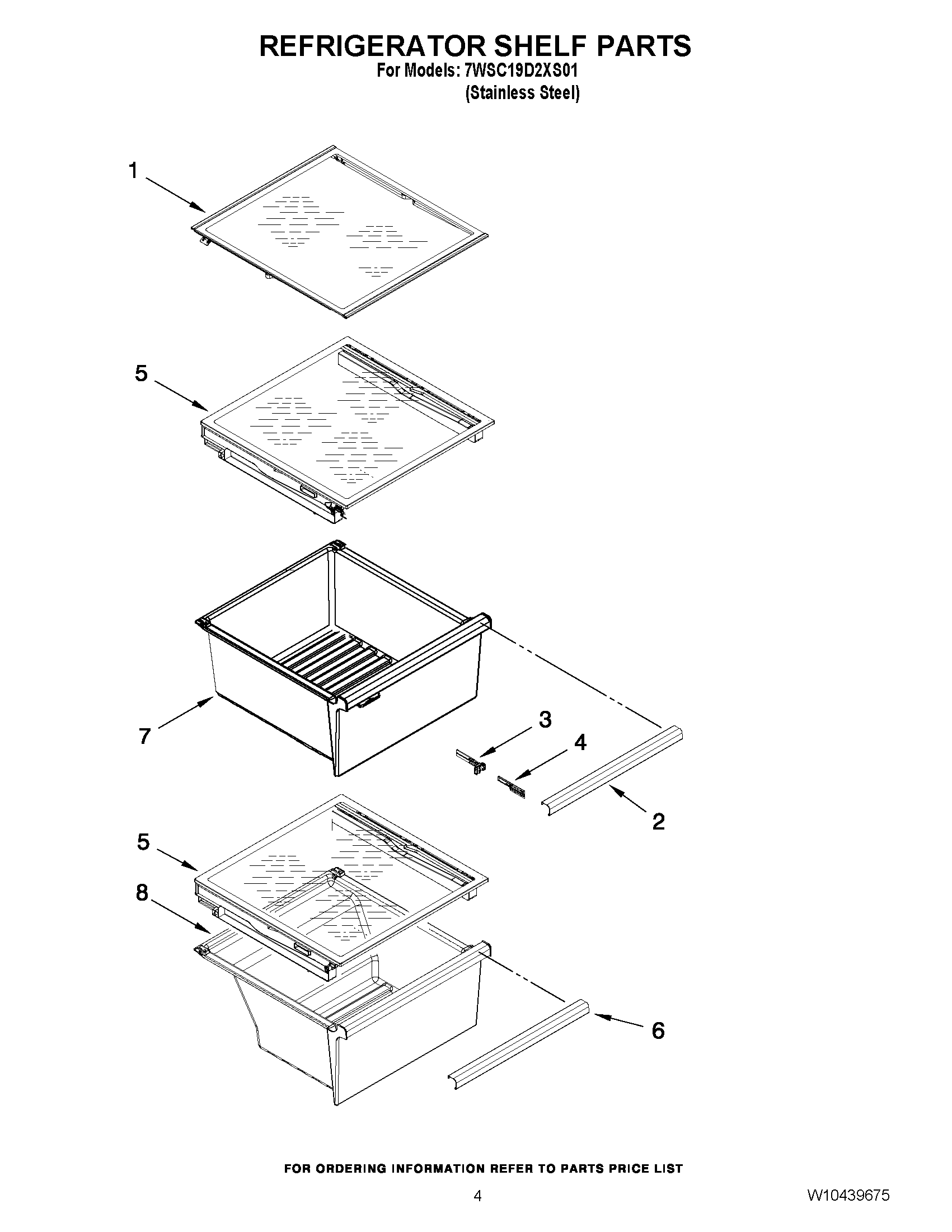 REFRIGERATOR SHELF PARTS
For Models: 7WSC19D2XS01
(Stainless Steel)

1

5

7

3

4

2

5

8

6

FOR ORDERING INFORMATION REFER TO PARTS PRICE LIST

4

W10439675