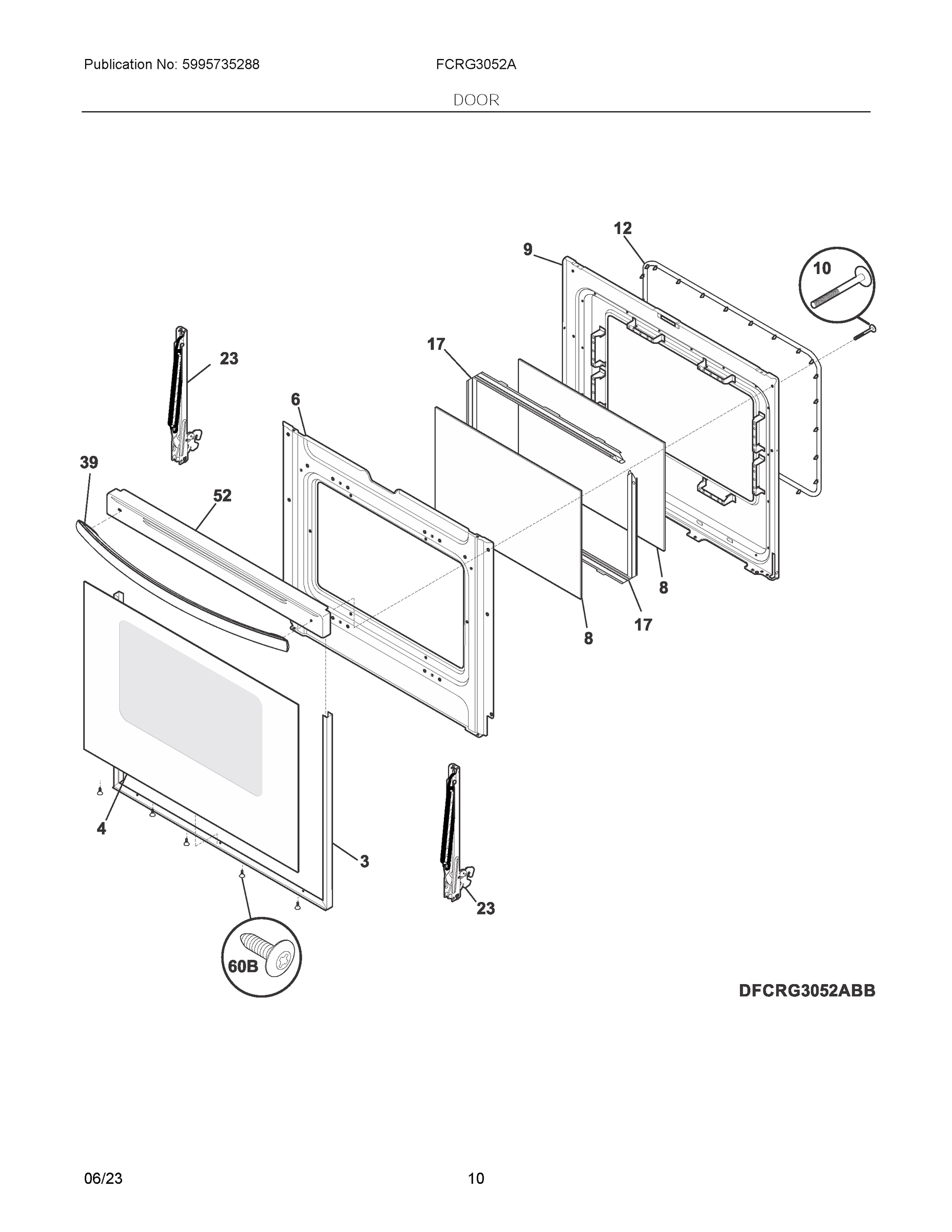 Publication No: 5995735288
FCRG3052A
DOOR

12
9
10
17
23
6
39
52
8
17
8
4
3
23
60B

DFCRG3052ABB

06/23
10