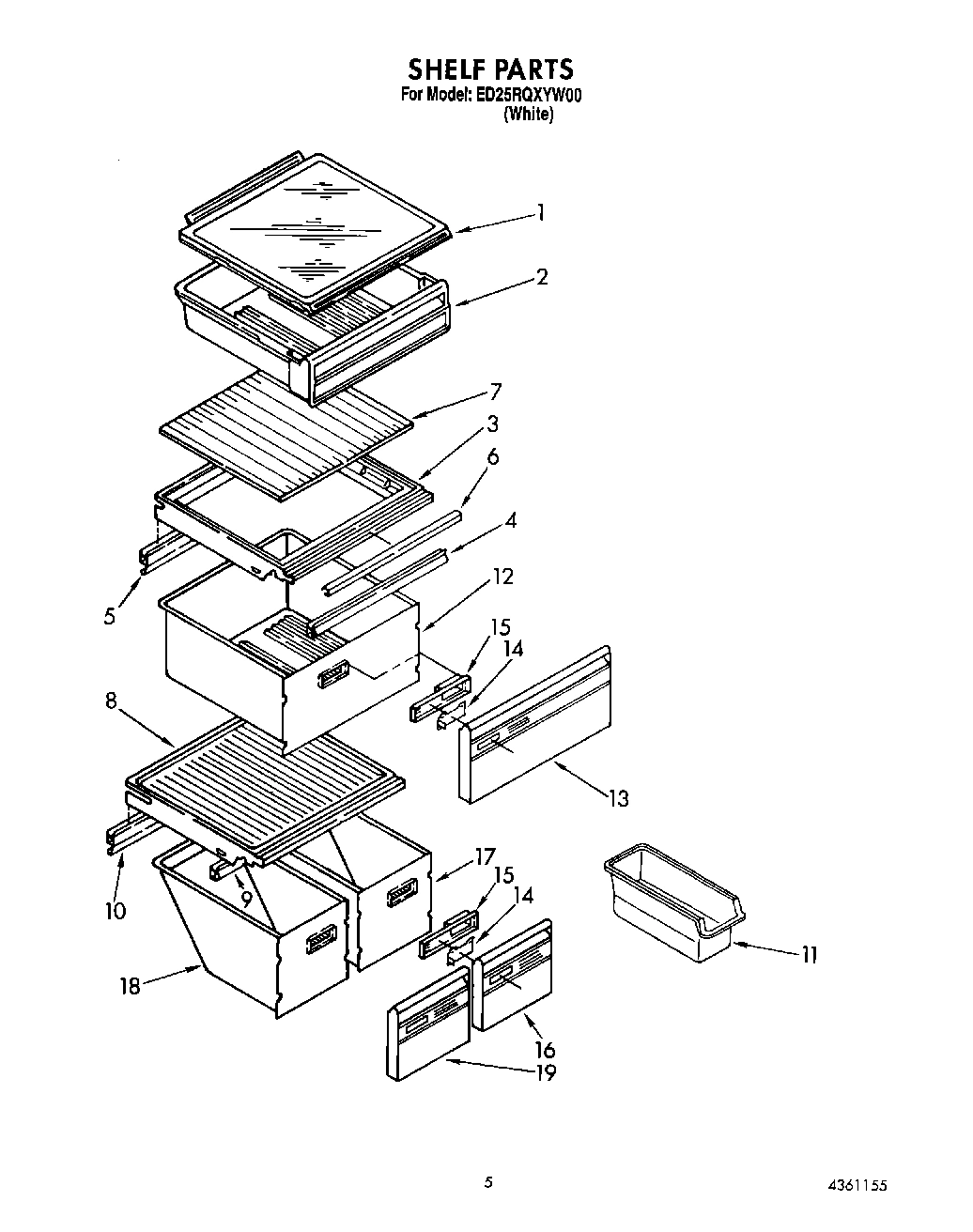 SHELF PARTS
For Model: ED25RQXYW00
(White)

1
2
7
3
6
4
5
12
15
14
8
13
17
15
14
10
9
11
18
16
19

5

4361155