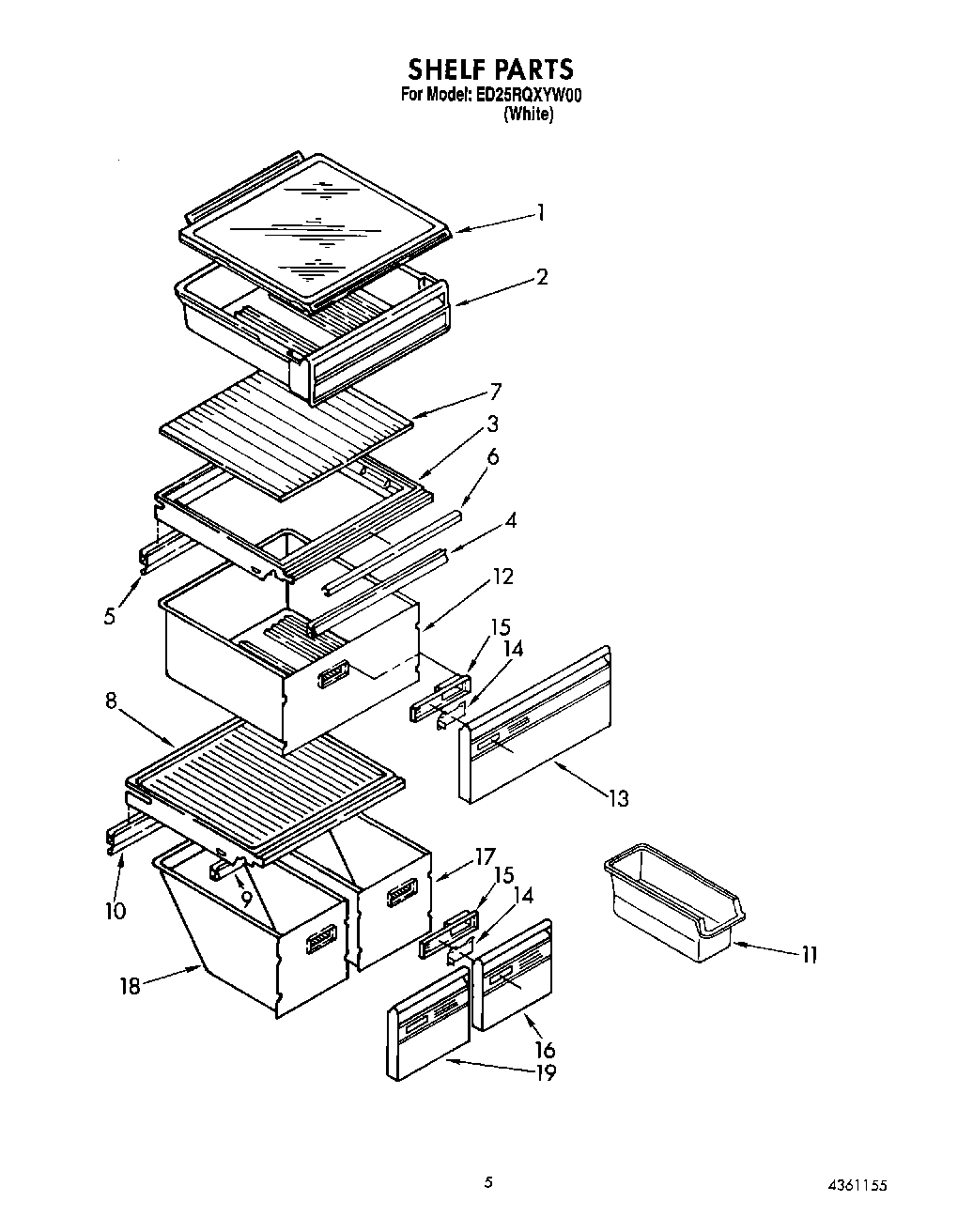 SHELF PARTS
For Model: ED25RQXYW00
(White)

1
2
7
3
6
4
5
12
15
14
8
13
17
15
14
10
9
11
18
16
19

5

4361155