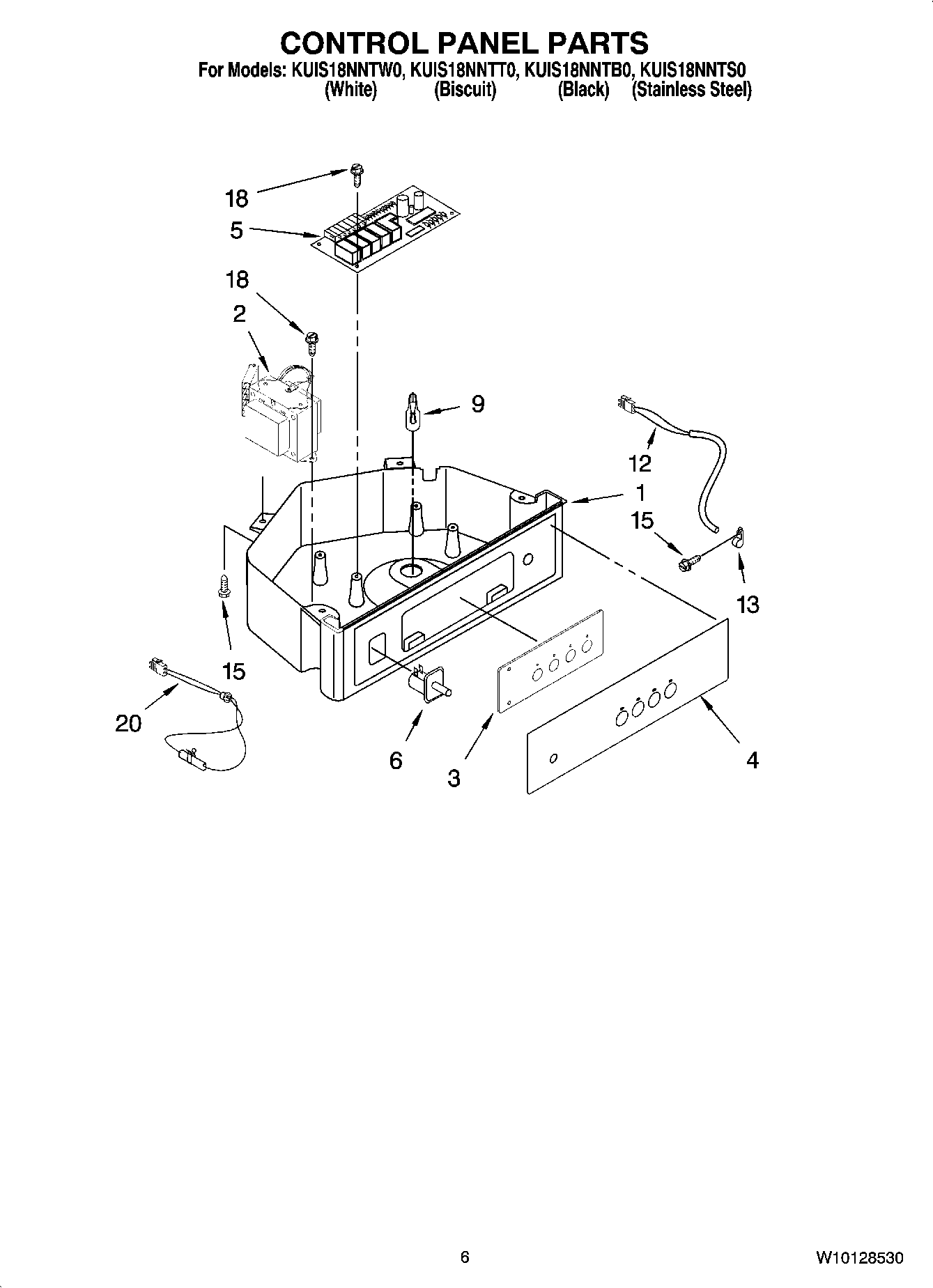 CONTROL PANEL PARTS
For Models: KUIS18NNTW0, KUIS18NNTT0, KUIS18NNTB0, KUIS18NNTS0
(White) (Biscuit) (Black) (Stainless Steel)

18
5
18
2
9
12
1
15
13
15
20
6
3
4

6
W10128530