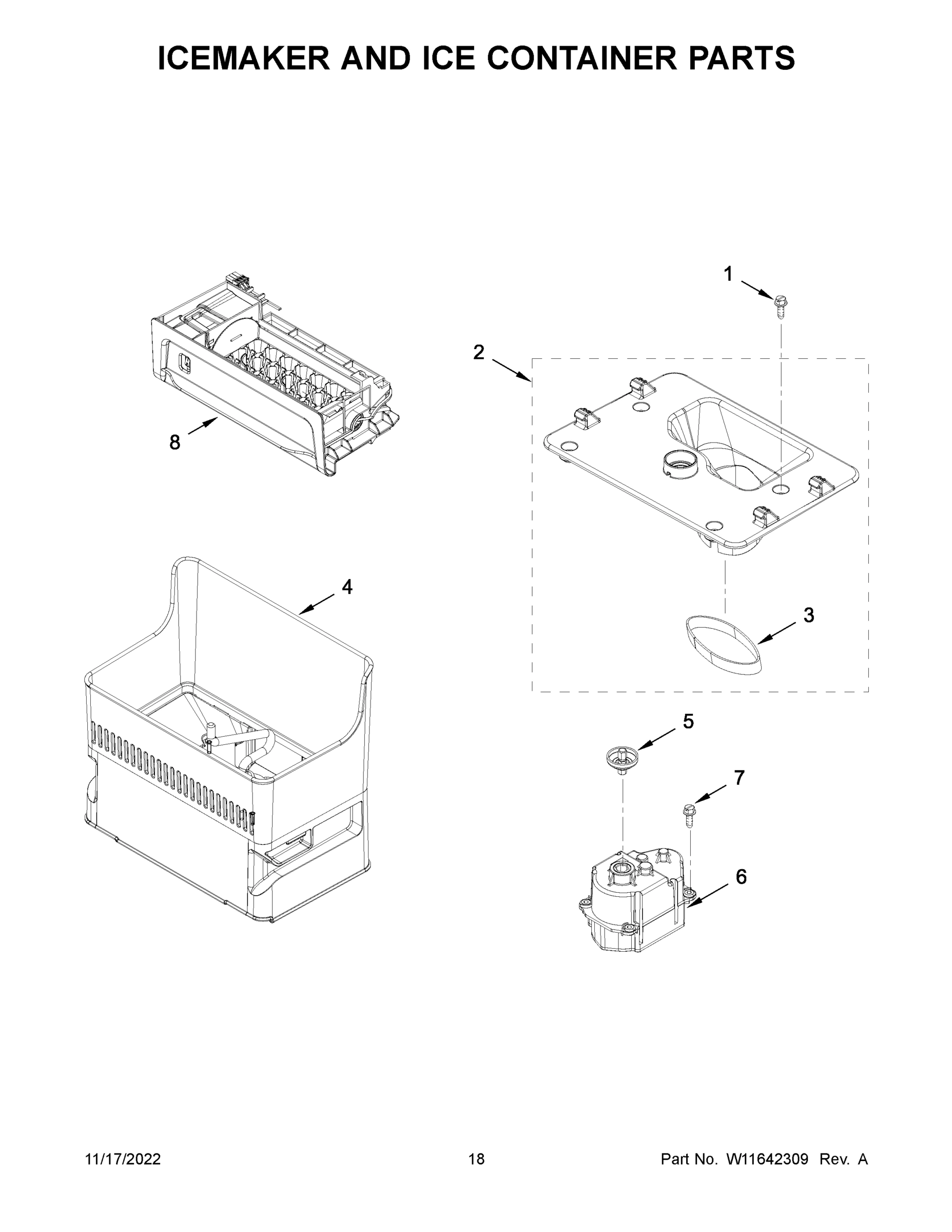 ICEMAKER AND ICE CONTAINER PARTS

1

2

8

4

3

5

7

6

11/17/2022

18

Part No. W11642309 Rev. A