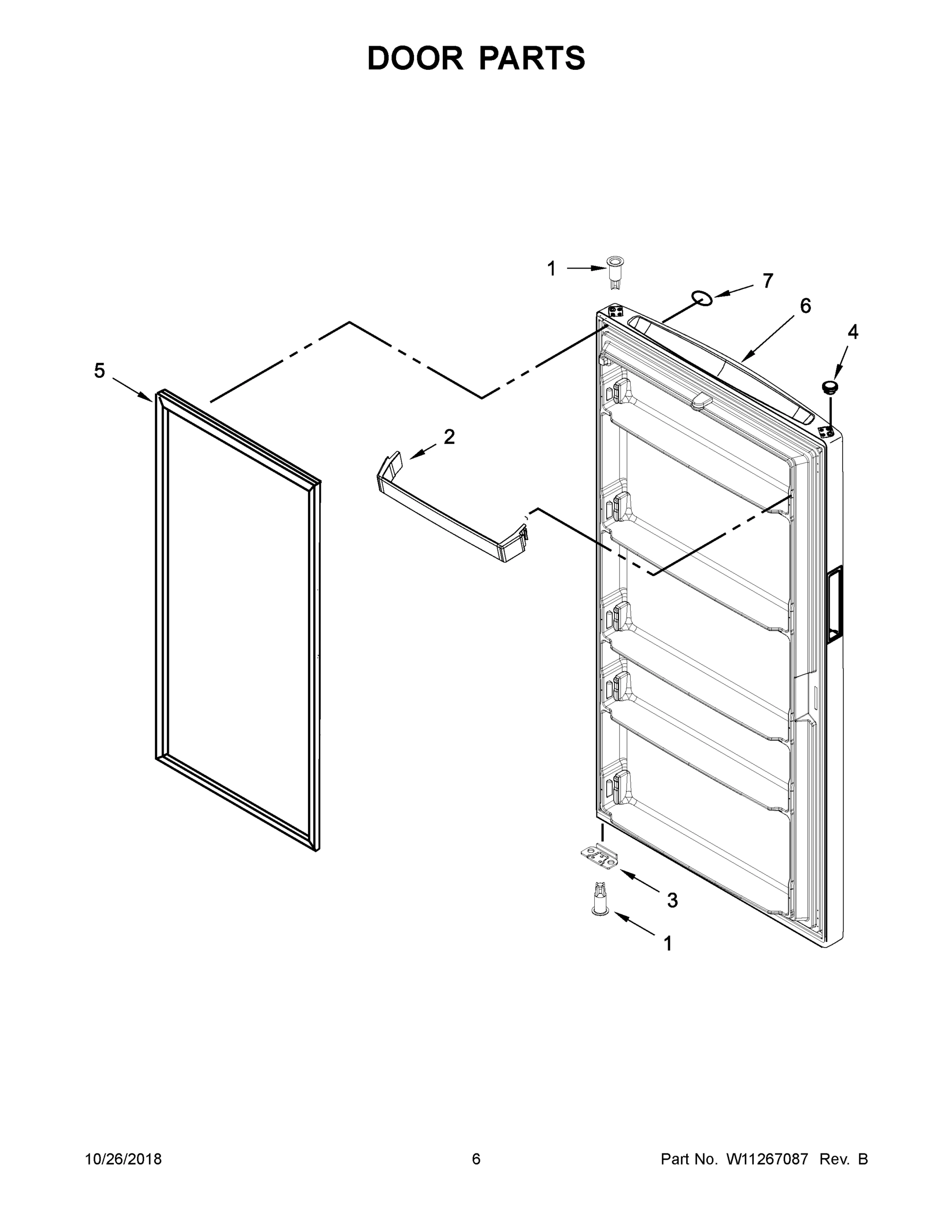 DOOR PARTS

1
7
6
4
5
2
3
1

10/26/2018
6
Part No. W11267087 Rev. B