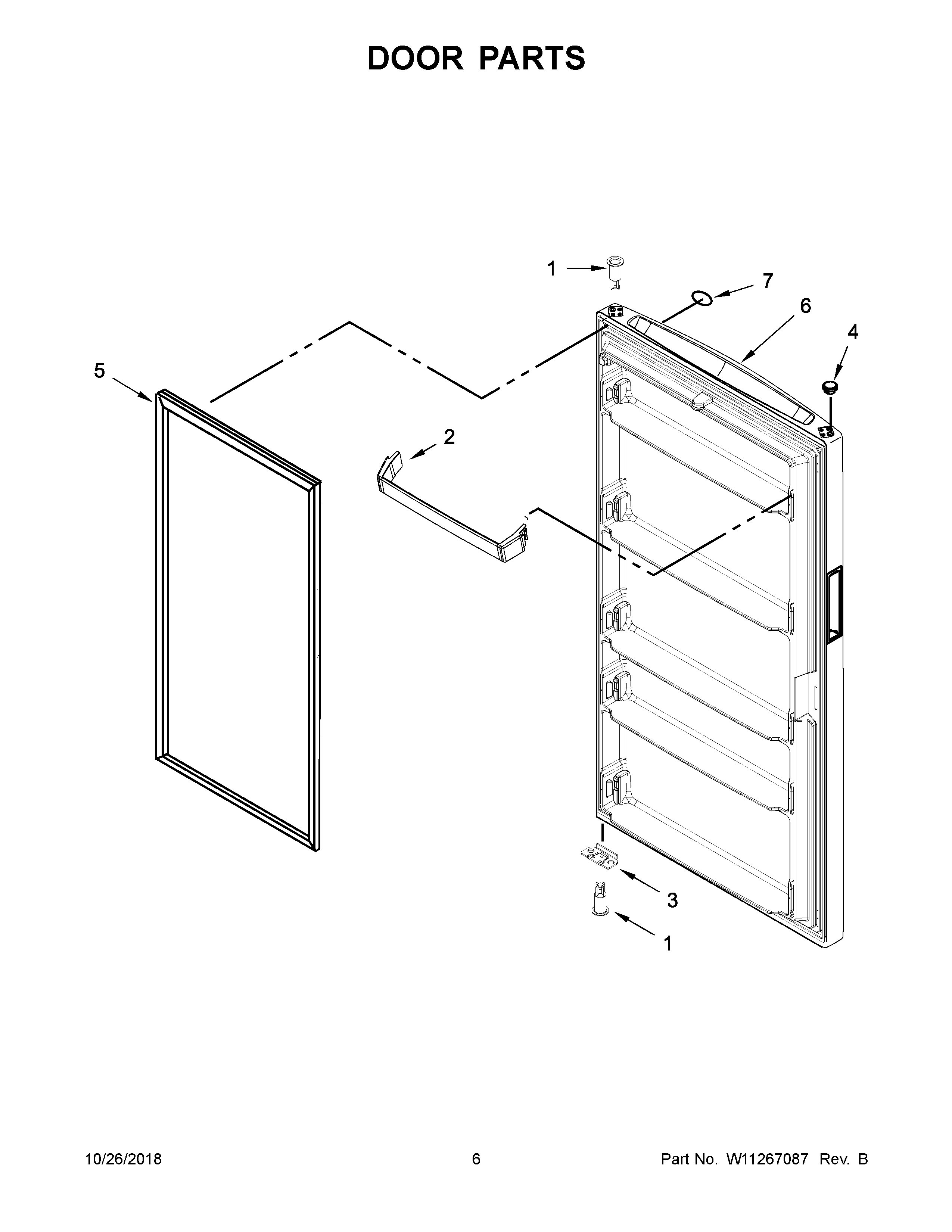 DOOR PARTS

1

7

6

4

5

2

3

1

10/26/2018

6

Part No. W11267087 Rev. B