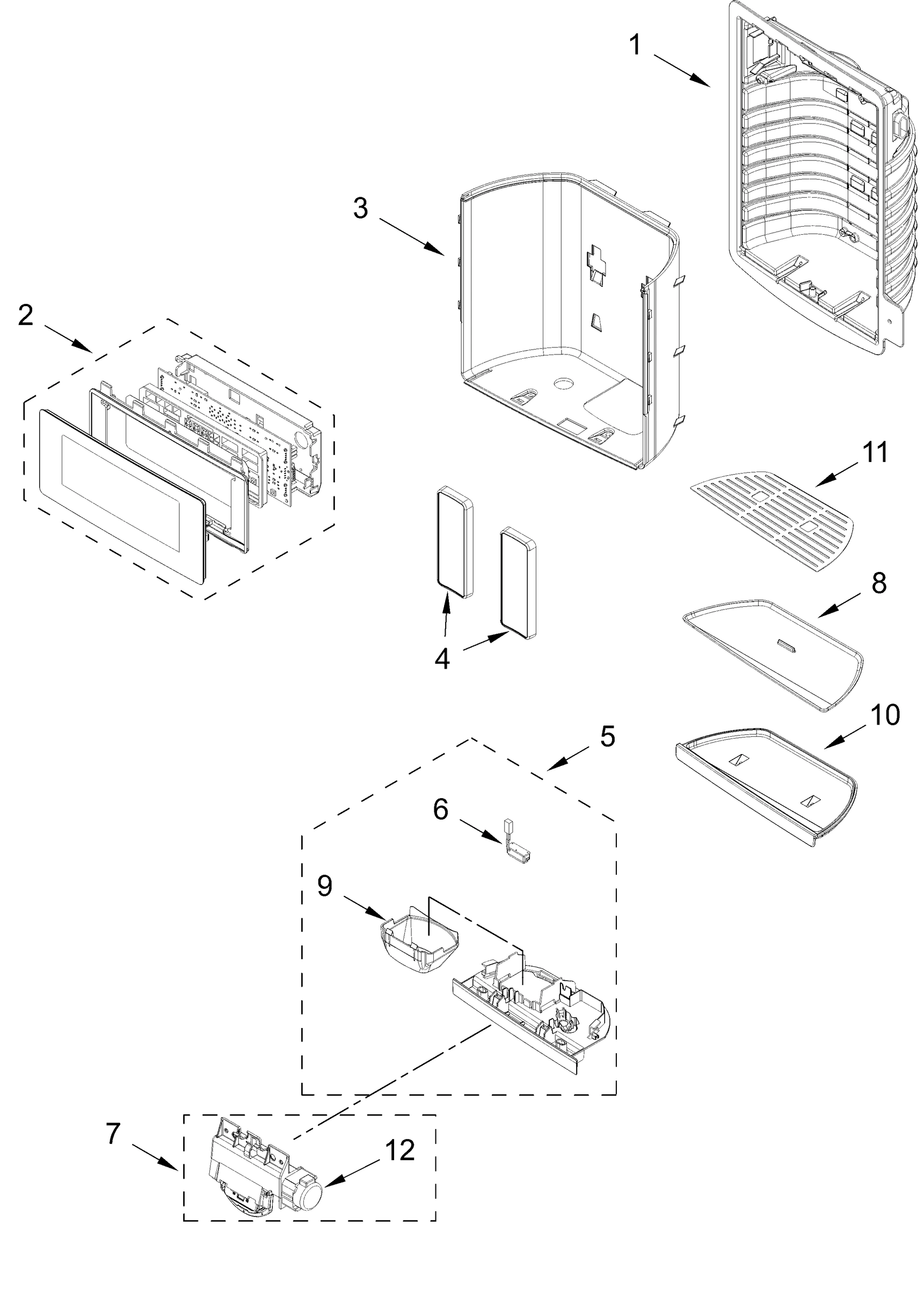 1

3

2

11

4

8

10

5

6

9

7

12